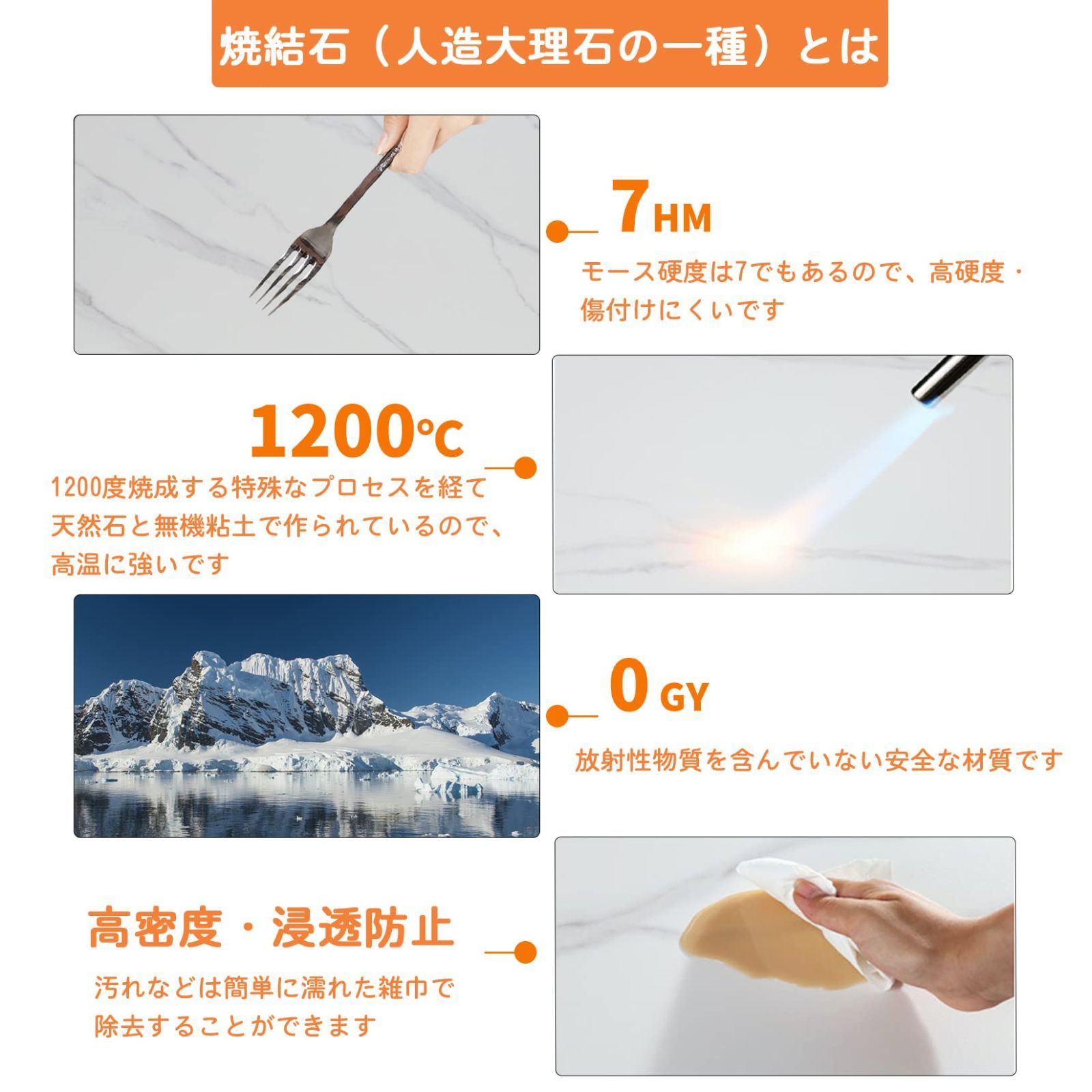 焼結石（人造大理石の一種）とは

7HM

モース硬度は7でもあるので、高硬度・傷付けにくいです

1200℃

1200度焼成する特殊なプロセスを経て天然石と無機粘土で作られているので、高温に強いです

0 GY

放射性物質を含んでいない安全な材質です

高密度・浸透防止

汚れなどは簡単に濡れた雑巾で除去することができます