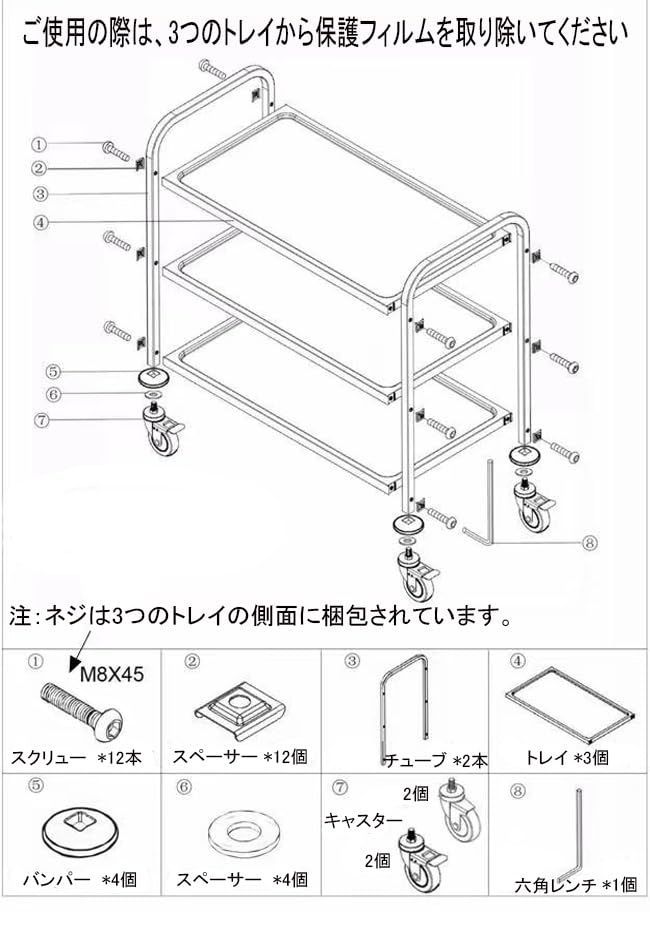 ご使用の際は、3つのトレイから保護フィルムを取り除いてください

①
②
③
④
⑤
⑥
⑦
⑧

注：ネジは3つのトレイの側面に梱包されています。

| ① M8X45 スクリュー *12本 | ② スペーサー *12個 | ③ チューブ *2本 | ④ トレイ *3個 |
|---|---|---|---|
| ⑤ バンパー *4個 | ⑥ スペーサー *4個 | ⑦ キャスター 2個 2個 | ⑧ 六角レンチ *1個 |