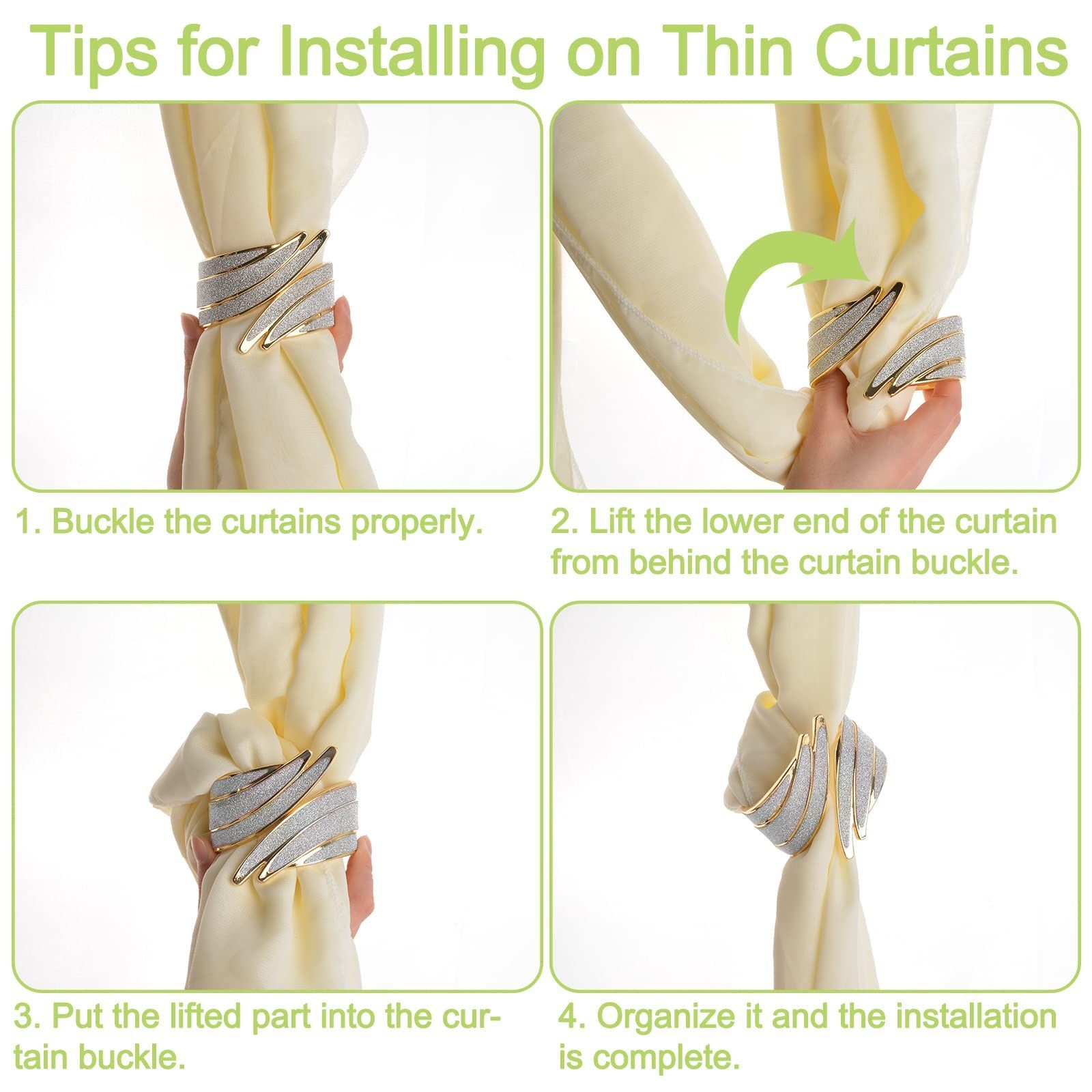 Tips for Installing on Thin Curtains

1. Buckle the curtains properly.

2. Lift the lower end of the curtain from behind the curtain buckle.

3. Put the lifted part into the curtain buckle.

4. Organize it and the installation is complete.