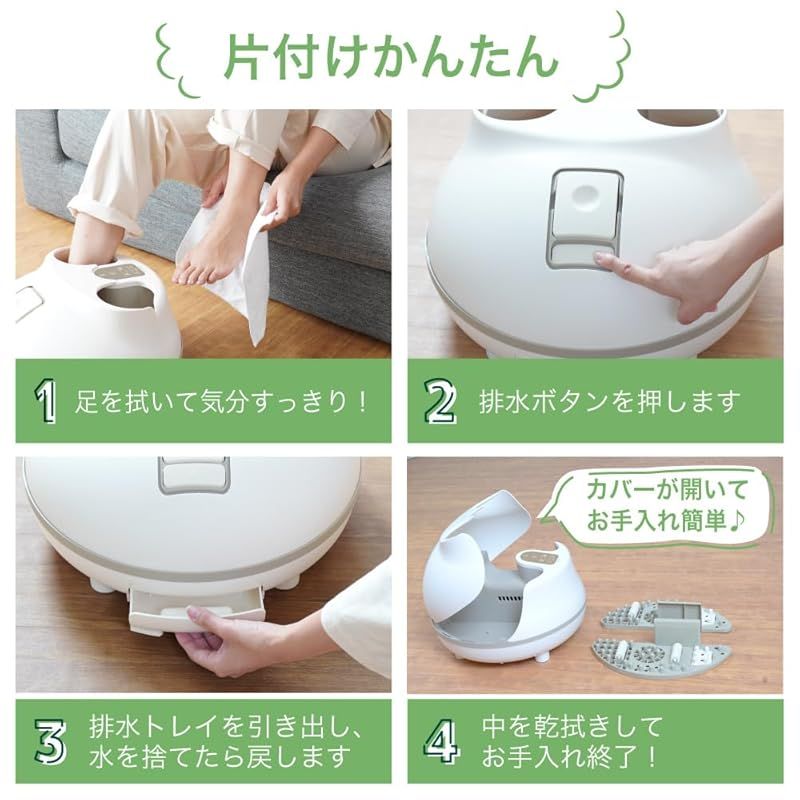 片付けかんたん

1 足を拭いて気分すっきり！

2 排水ボタンを押します

3 排水トレイを引き出し、水を捨てたら戻します

カバーが開いてお手入れ簡単♪

4 中を乾拭きしてお手入れ終了！