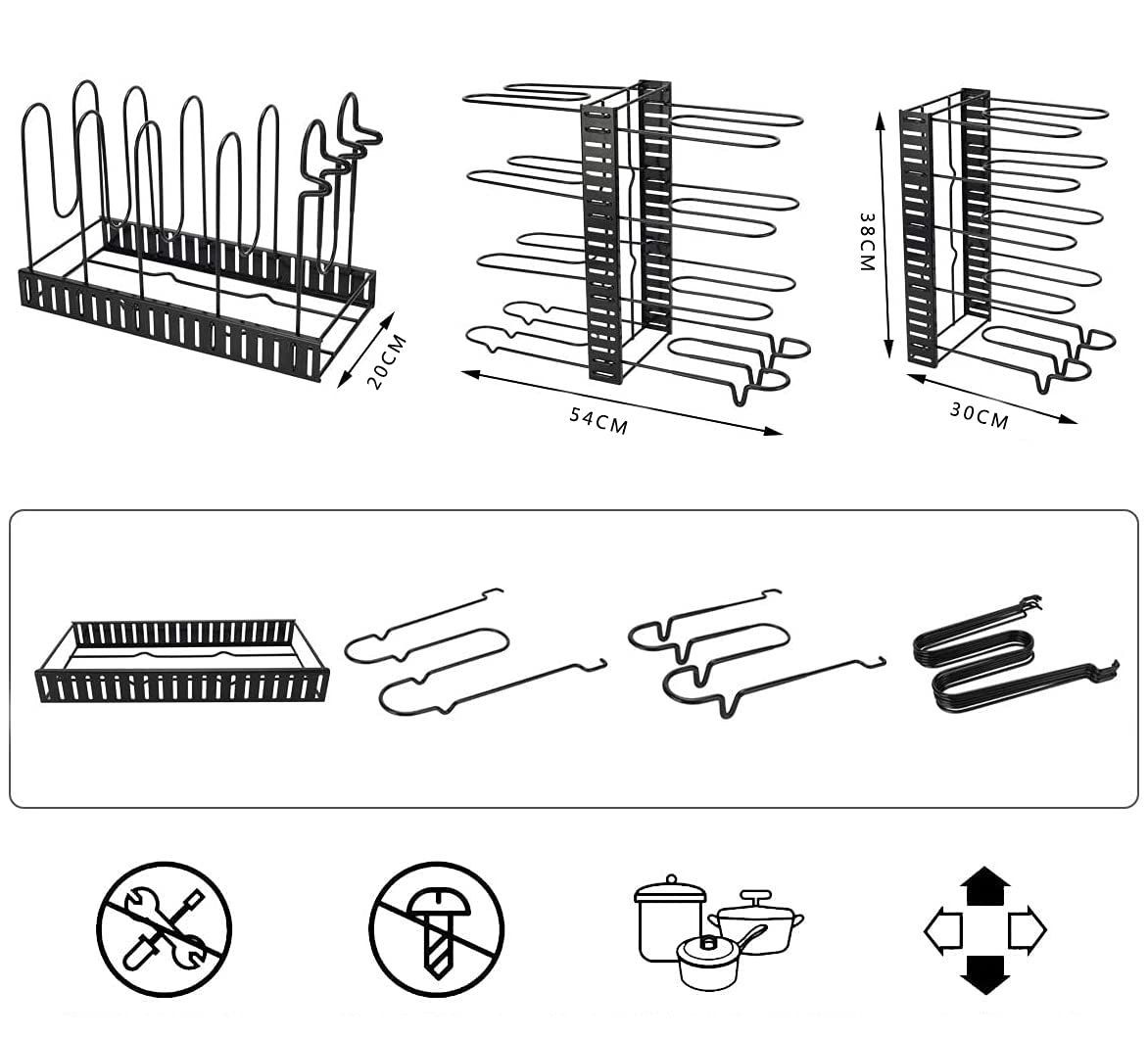 20CM

54CM

38CM

30CM