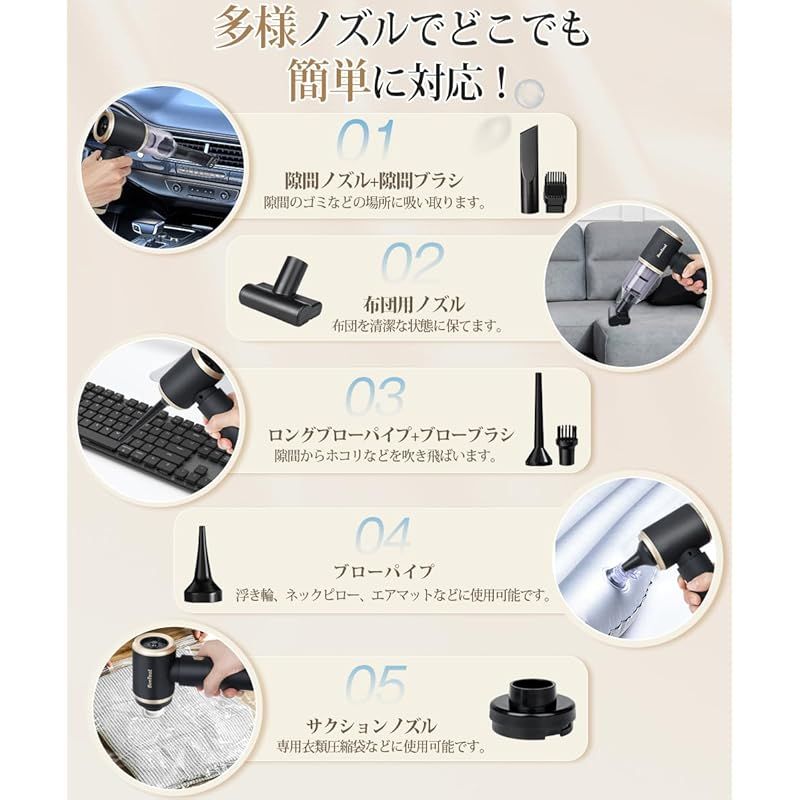 多様ノズルでどこでも
簡単に対応！

01
隙間ノズル+隙間ブラシ
隙間のゴミなどの場所に吸い取ります。

02
布団用ノズル
布団を清潔な状態に保てます。

03
ロングブローパイプ+ブローブラシ
隙間からホコリなどを吹き飛ばいます。

04
ブローパイプ
浮き輪、ネックピロー、エアマットなどに使用可能です。

05
サクションノズル
専用衣類圧縮袋などに使用可能です。