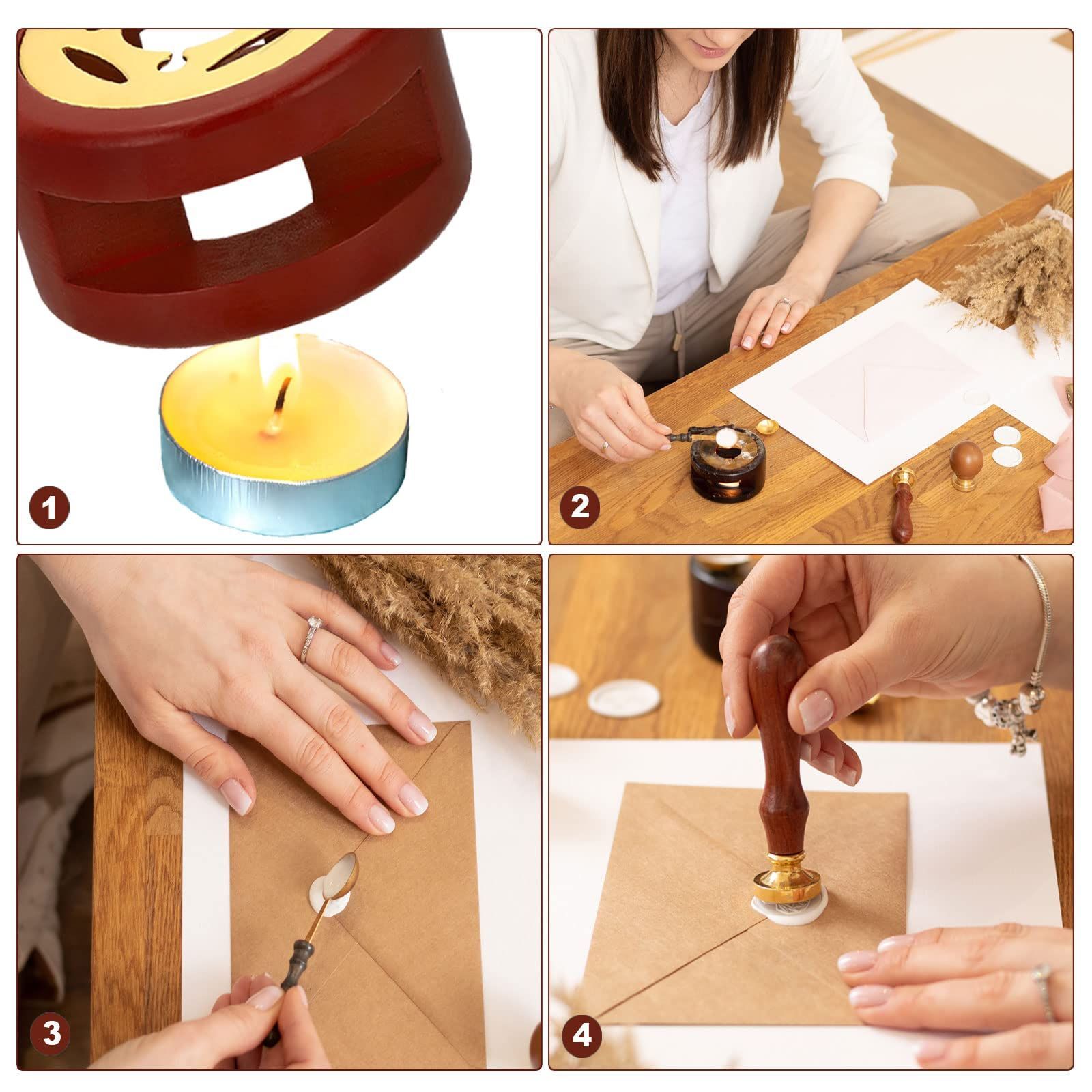 1

2

3

4