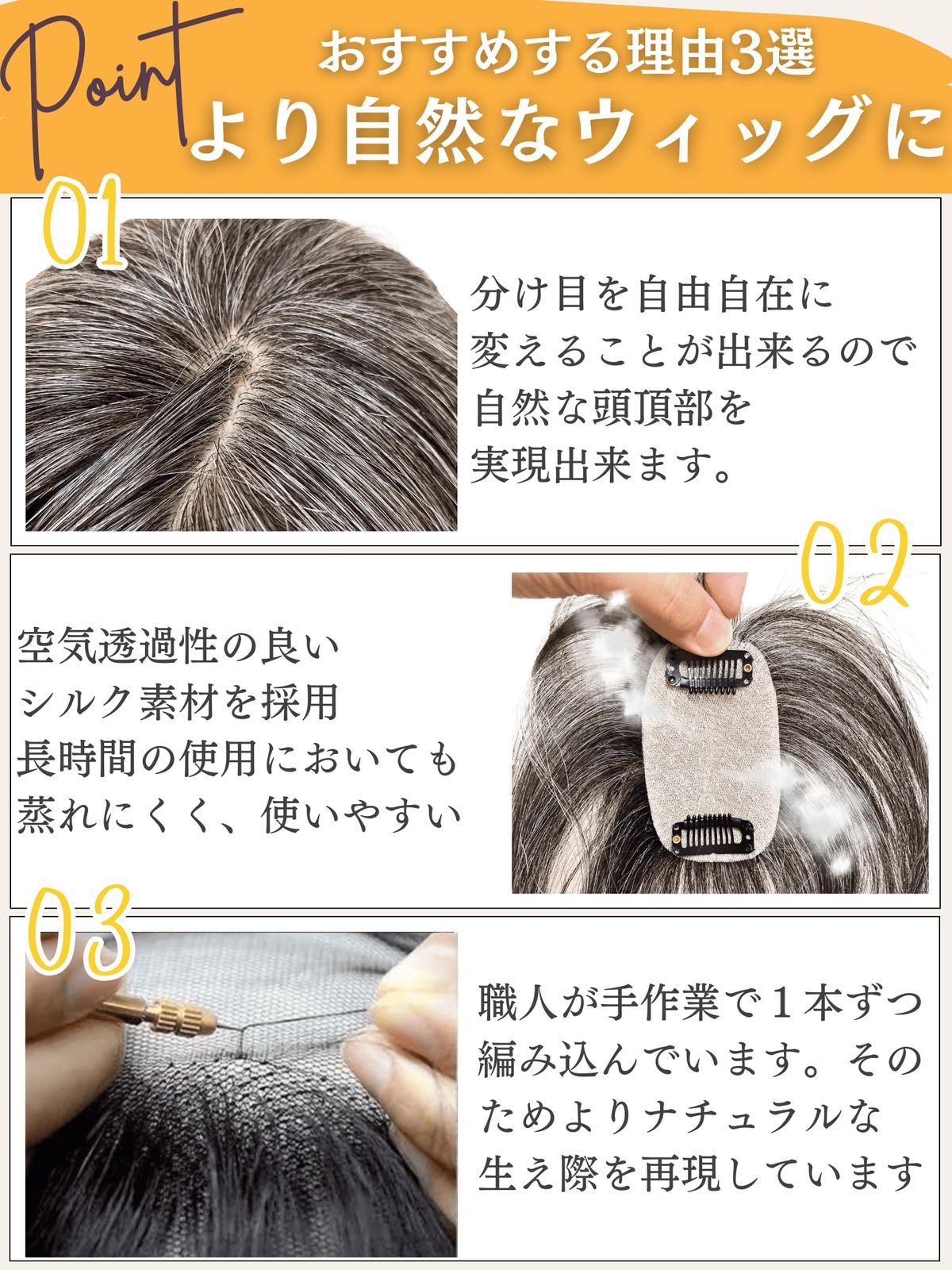 Point

おすすめする理由3選
より自然なウィッグに

01

分け目を自由自在に変えることが出来るので自然な頭頂部を実現出来ます。

02

空気透過性の良いシルク素材を採用
長時間の使用においても蒸れにくく、使いやすい

03

職人が手作業で１本ずつ編み込んでいます。そのためよりナチュラルな生え際を再現しています