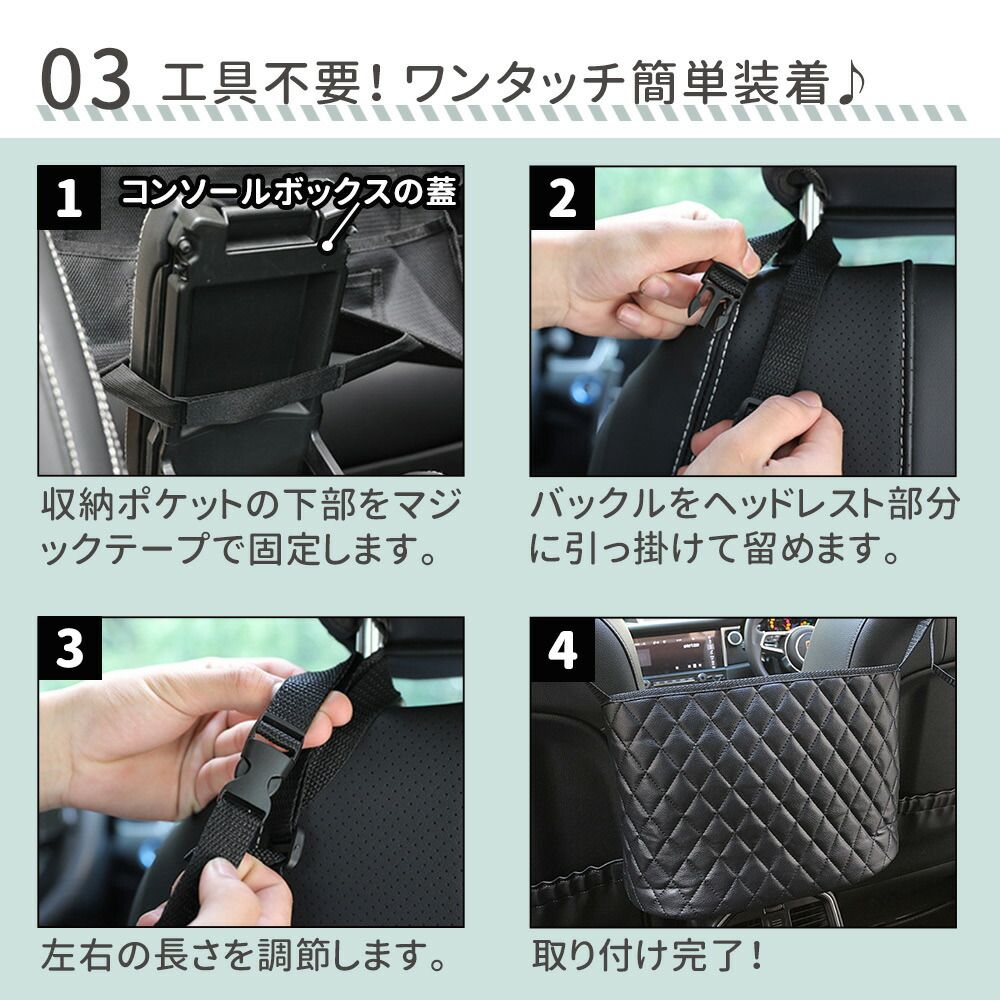 03 工具不要！ワンタッチ簡単装着♪

1

コンソールボックスの蓋

収納ポケットの下部をマジックテープで固定します。

2

バックルをヘッドレスト部分に引っ掛けて留めます。

3

左右の長さを調節します。

4

取り付け完了！