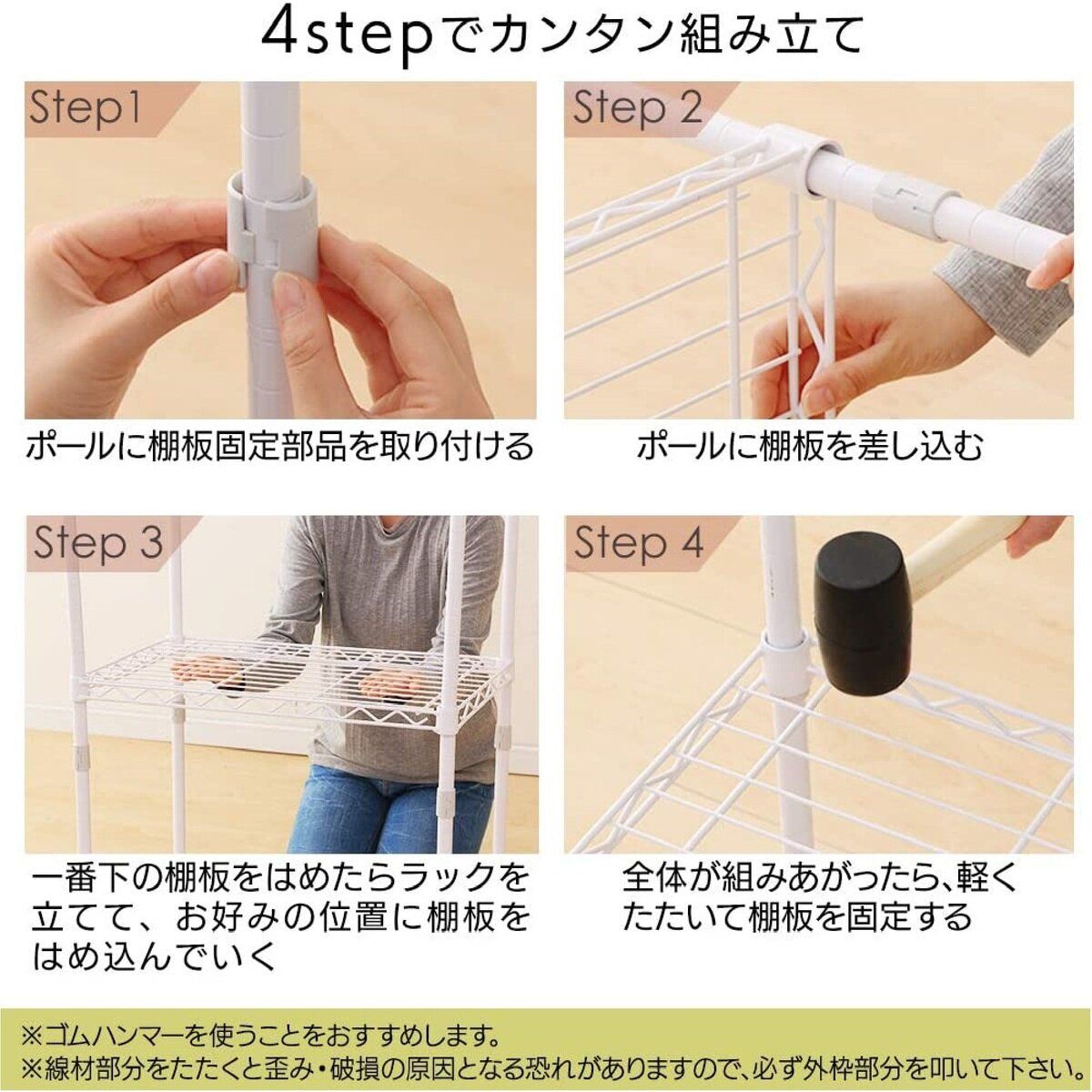 4stepでカンタン組み立て

Step1

ポールに棚板固定部品を取り付ける

Step 2

ポールに棚板を差し込む

Step 3

一番下の棚板をはめたらラックを立てて、お好みの位置に棚板をはめ込んでいく

Step 4

全体が組みあがったら、軽くたたいて棚板を固定する

※ゴムハンマーを使うことをおすすめします。
※線材部分をたたくと歪み・破損の原因となる恐れがありますので、必ず外枠部分を叩いて下さい。