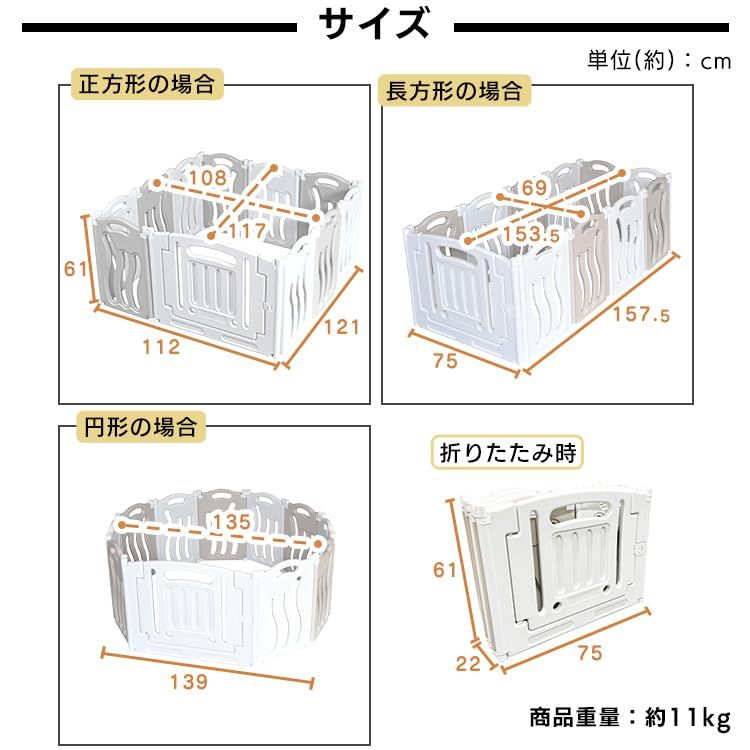 サイズ

単位(約)：cm

正方形の場合

108
117
61
112
121

長方形の場合

69
153.5
157.5
75

円形の場合

135
139

折りたたみ時

61
22
75

商品重量：約11kg