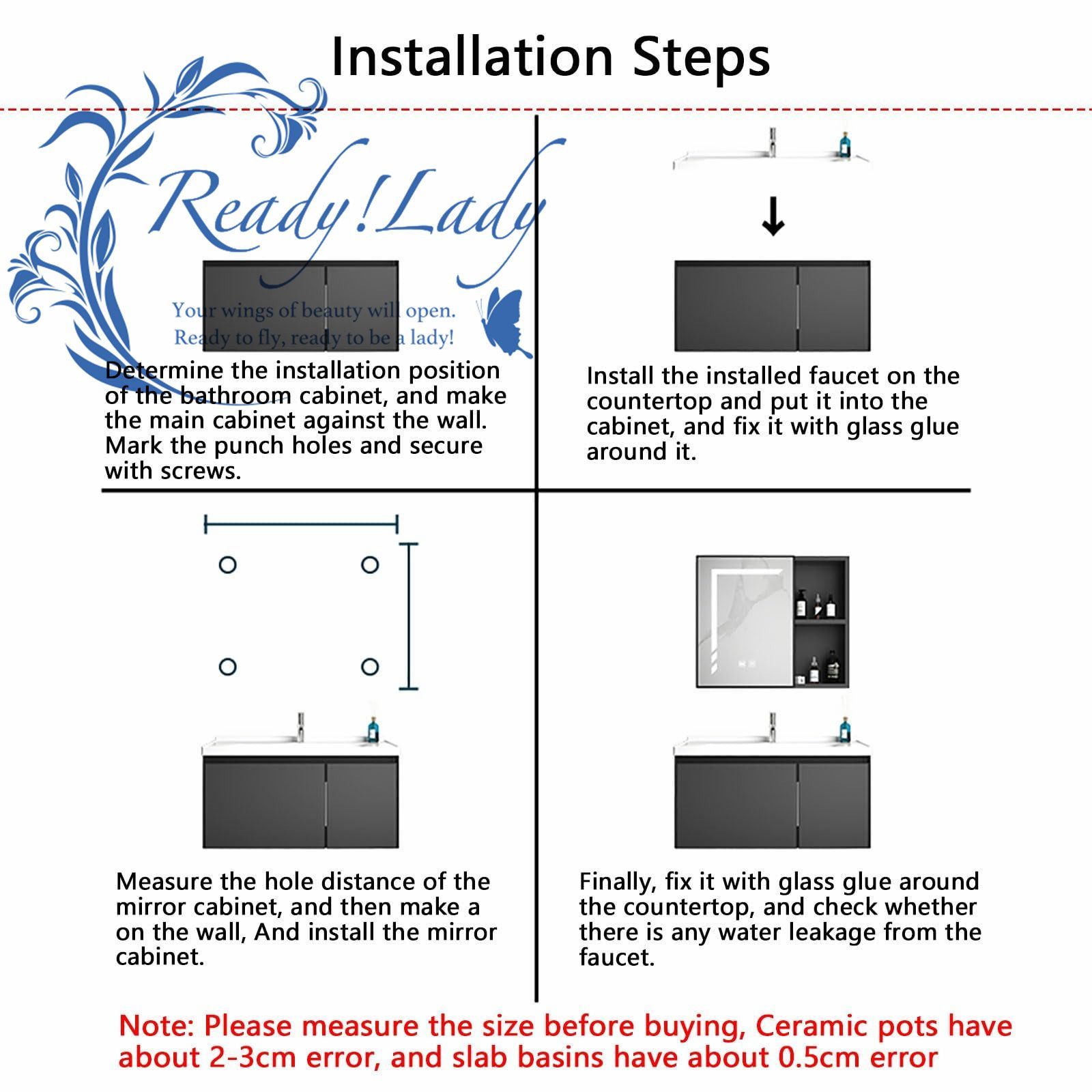 Installation Steps

Ready!Lady

Your wings of beauty will open.
Ready to fly, ready to be a lady!

Determine the installation position of the bathroom cabinet, and make the main cabinet against the wall. Mark the punch holes and secure with screws.

Install the installed faucet on the countertop and put it into the cabinet, and fix it with glass glue around it.

Measure the hole distance of the mirror cabinet, and then make a on the wall, And install the mirror cabinet.

Finally, fix it with glass glue around the countertop, and check whether there is any water leakage from the faucet.

Note: Please measure the size before buying, Ceramic pots have about 2-3cm error, and slab basins have about 0.5cm error