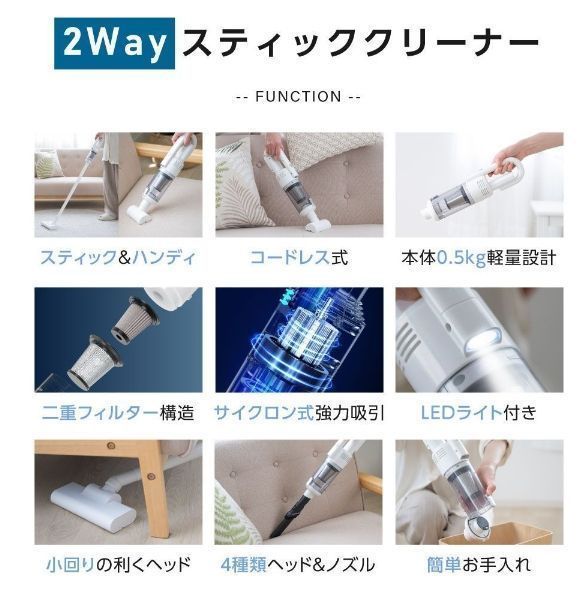 2Way スティッククリーナー

-- FUNCTION --

スティック&ハンディ

コードレス式

本体0.5kg軽量設計

二重フィルター構造

サイクロン式強力吸引

LEDライト付き

小回りの利くヘッド

4種類ヘッド&ノズル

簡単お手入れ