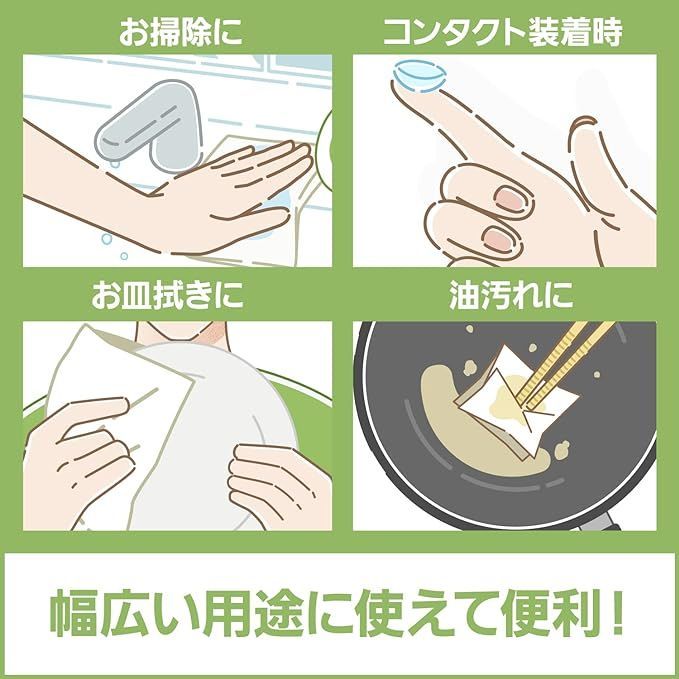 お掃除に

コンタクト装着時

お皿拭きに

油汚れに

幅広い用途に使えて便利！