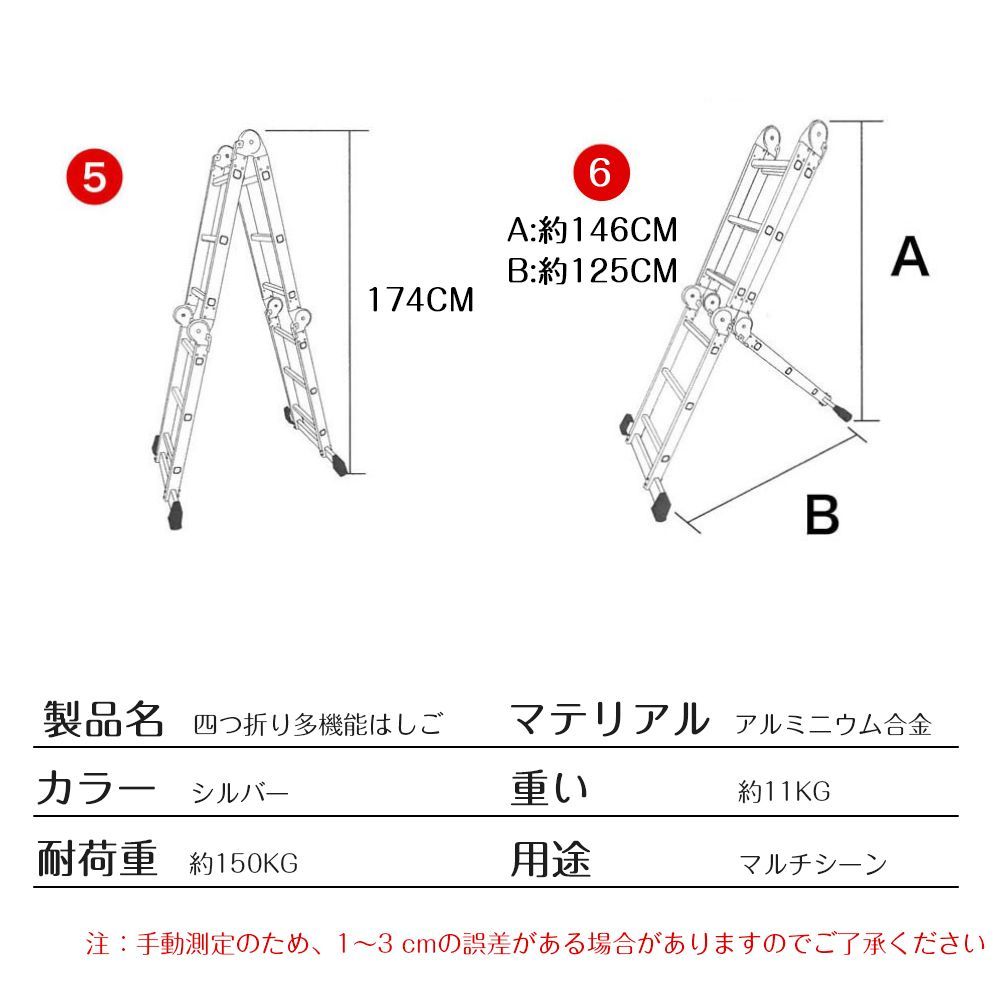 5

174CM

6

A:約146CM
B:約125CM

A

B

| 製品名 | 四つ折り多機能はしご | マテリアル | アルミニウム合金 |
|---|---|---|---|
| カラー | シルバー | 重い | 約11KG |
| 耐荷重 | 約150KG | 用途 | マルチシーン |

注：手動測定のため、1～3 cmの誤差がある場合がありますのでご了承ください