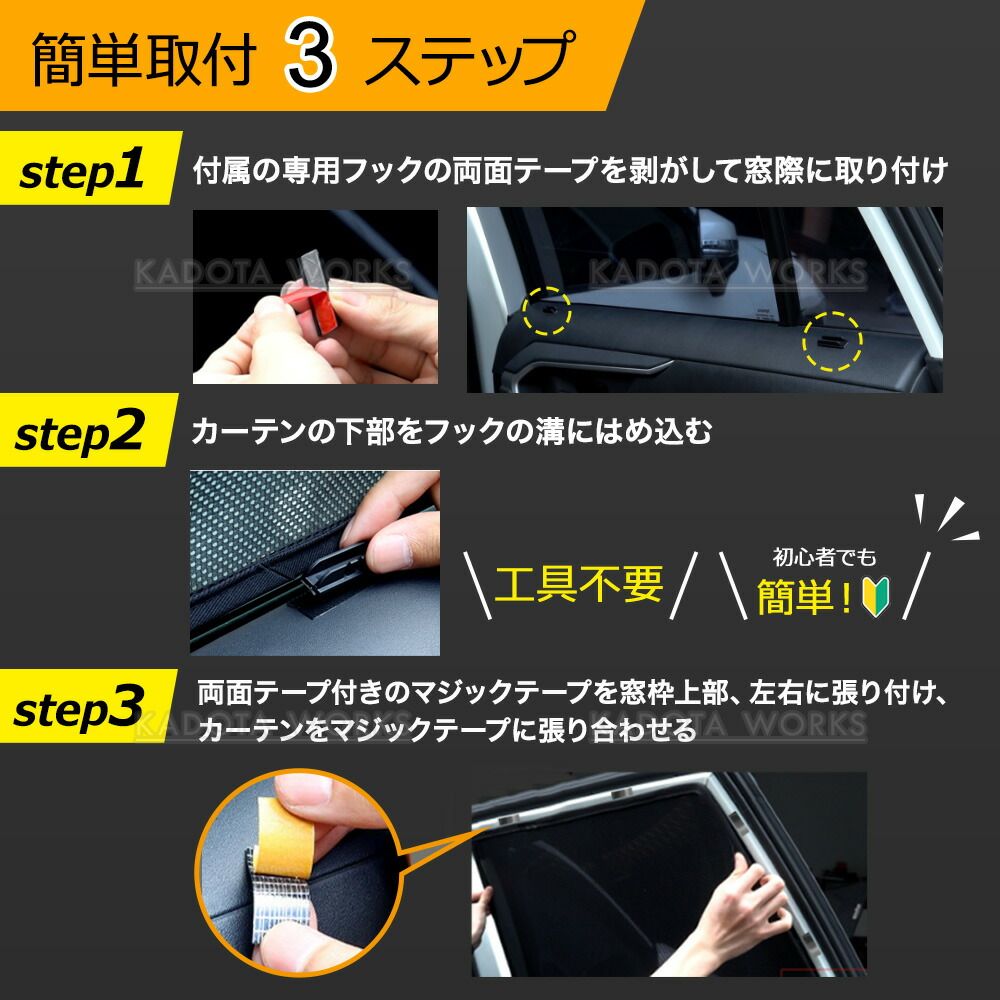 簡単取付 3 ステップ

step1 付属の専用フックの両面テープを剥がして窓際に取り付け

KADOTA WORKS

KADOTA WORKS

step2 カーテンの下部をフックの溝にはめ込む

工具不要

初心者でも
簡単！

step3 両面テープ付きのマジックテープを窓枠上部、左右に張り付け、カーテンをマジックテープに張り合わせる

KADOTA WORKS