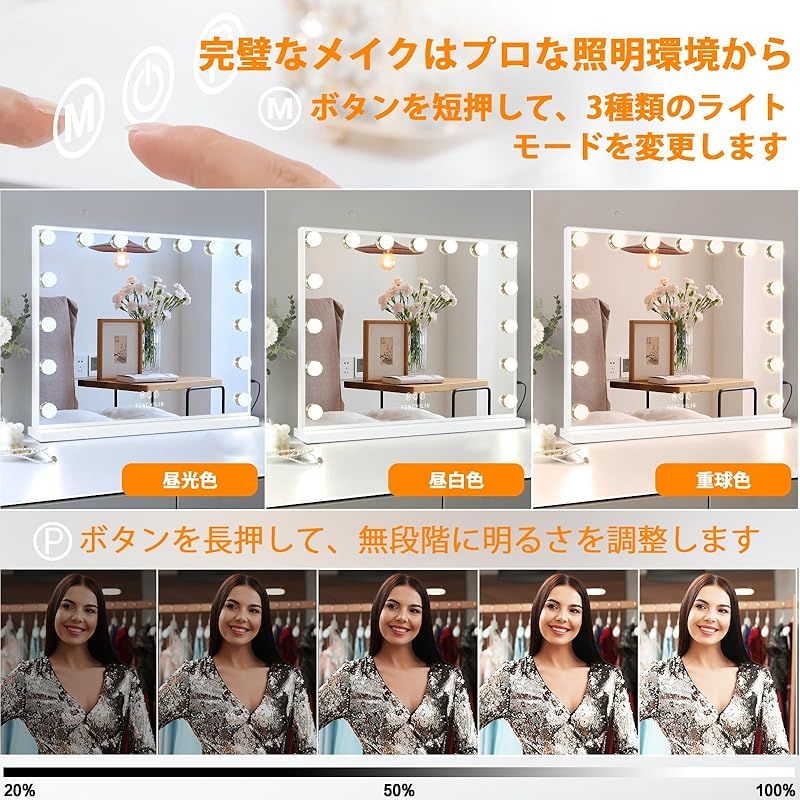 M

完璧なメイクはプロな照明環境から

M ボタンを短押して、3種類のライトモードを変更します

昼光色

昼白色

重球色

P ボタンを長押して、無段階に明るさを調整します

20%

50%

100%