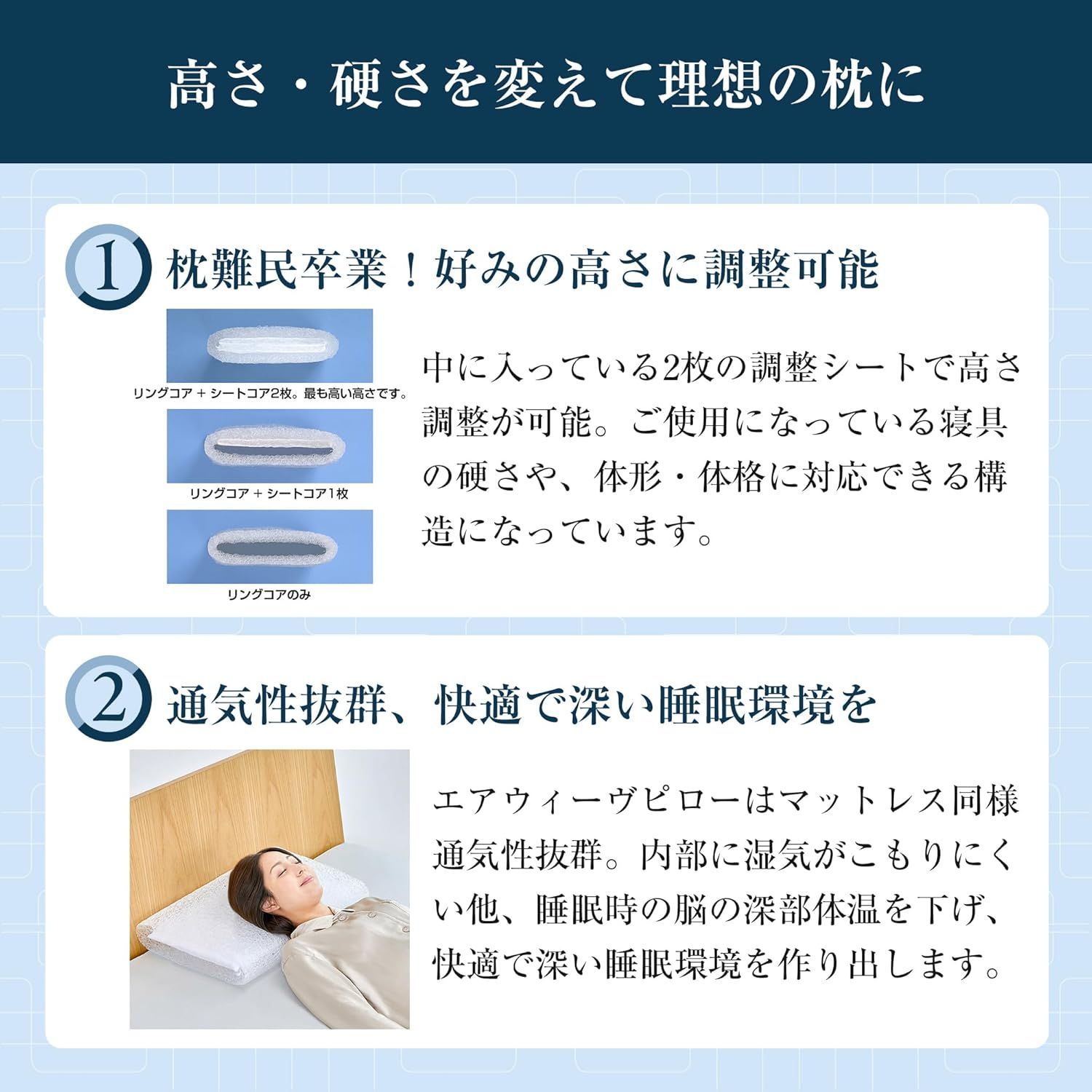 高さ・硬さを変えて理想の枕に

1 枕難民卒業！好みの高さに調整可能

リングコア + シートコア2枚。最も高い高さです。

リングコア + シートコア1枚

リングコアのみ

中に入っている2枚の調整シートで高さ調整が可能。ご使用になっている寝具の硬さや、体形・体格に対応できる構造になっています。

2 通気性抜群、快適で深い睡眠環境を

エアウィーヴピローはマットレス同様通気性抜群。内部に湿気がこもりにくい他、睡眠時の脳の深部体温を下げ、快適で深い睡眠環境を作り出します。