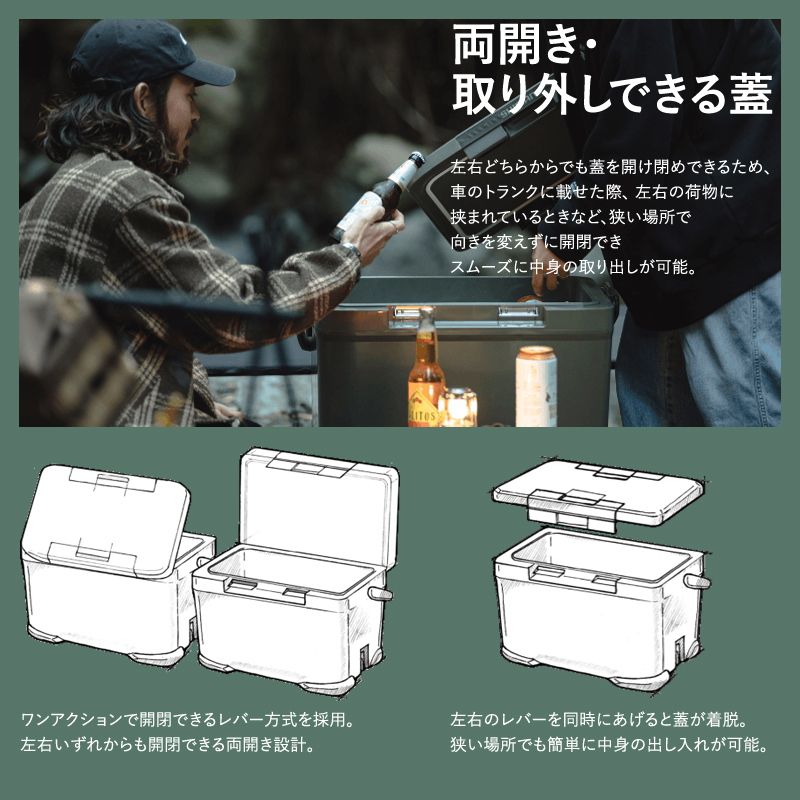 両開き・
取り外しできる蓋

左右どちらからでも蓋を開け閉めできるため、
車のトランクに載せた際、左右の荷物に
挟まれているときなど、狭い場所で
向きを変えずに開閉でき
スムーズに中身の取り出しが可能。

ワンアクションで開閉できるレバー方式を採用。
左右いずれからも開閉できる両開き設計。

左右のレバーを同時にあげると蓋が着脱。
狭い場所でも簡単に中身の出し入れが可能。