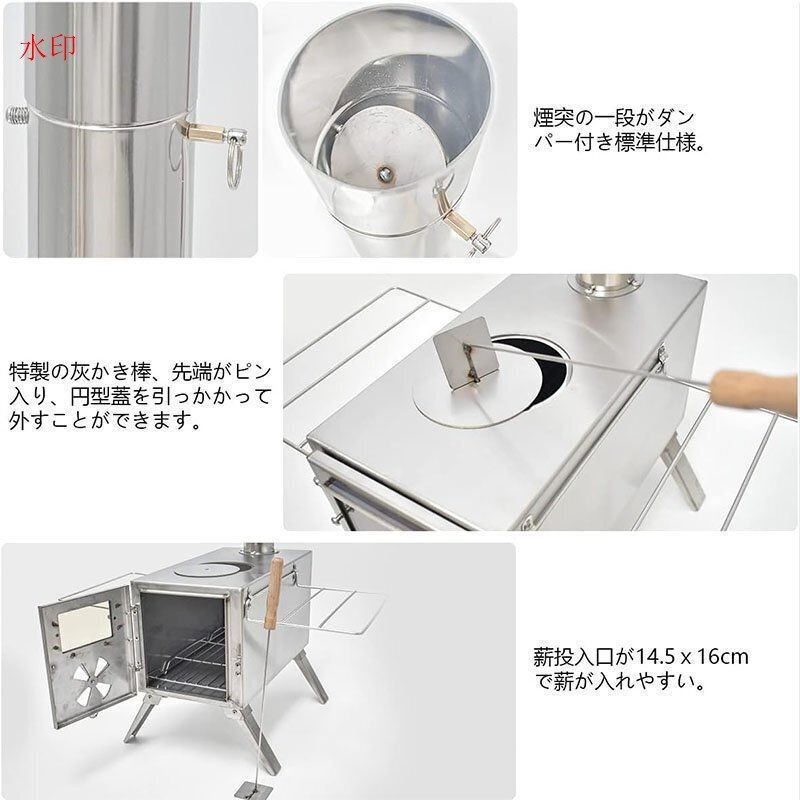 水印

煙突の一段がダンパー付き標準仕様。

特製の灰かき棒、先端がピン入り、円型蓋を引っかかって外すことができます。

薪投入口が14.5 x 16cmで薪が入れやすい。