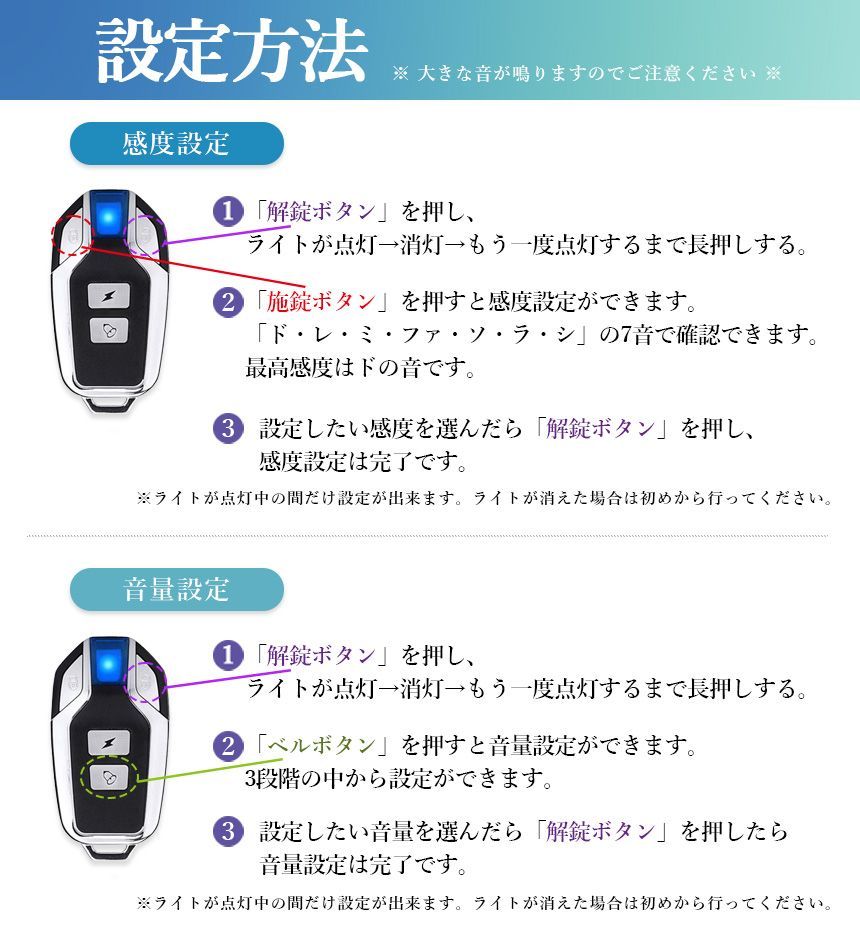 設定方法 ※ 大きな音が鳴りますのでご注意ください ※

感度設定

1 「解錠ボタン」を押し、
ライトが点灯→消灯→もう一度点灯するまで長押しする。

2 「施錠ボタン」を押すと感度設定ができます。
「ド・レ・ミ・ファ・ソ・ラ・シ」の7音で確認できます。
最高感度はドの音です。

3 設定したい感度を選んだら「解錠ボタン」を押し、
感度設定は完了です。

※ライトが点灯中の間だけ設定が出来ます。ライトが消えた場合は初めから行ってください。

音量設定

1 「解錠ボタン」を押し、
ライトが点灯→消灯→もう一度点灯するまで長押しする。

2 「ベルボタン」を押すと音量設定ができます。
3段階の中から設定ができます。

3 設定したい音量を選んだら「解錠ボタン」を押したら
音量設定は完了です。

※ライトが点灯中の間だけ設定が出来ます。ライトが消えた場合は初めから行ってください。