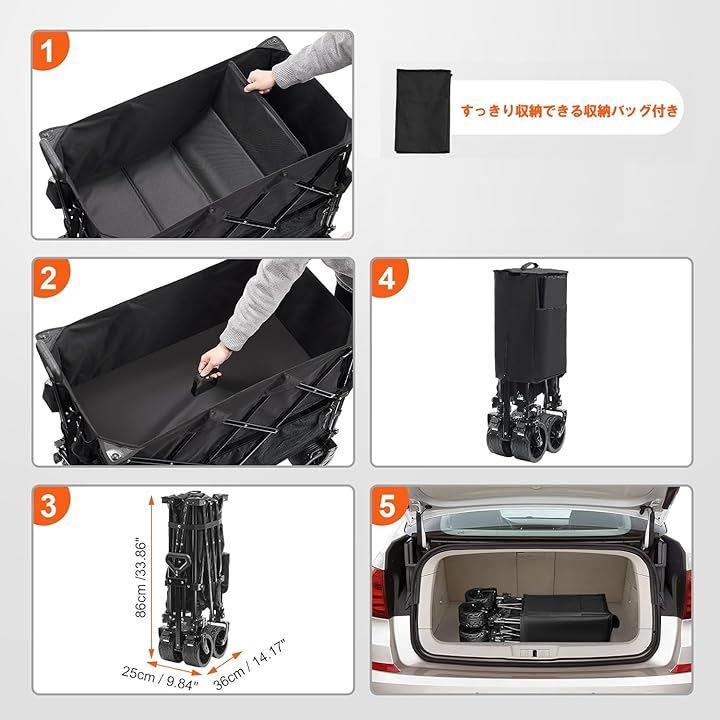 1

すっきり収納できる収納バッグ付き

2

4

3

86cm /33.86"

25cm / 9.84"

36cm / 14.17"

5