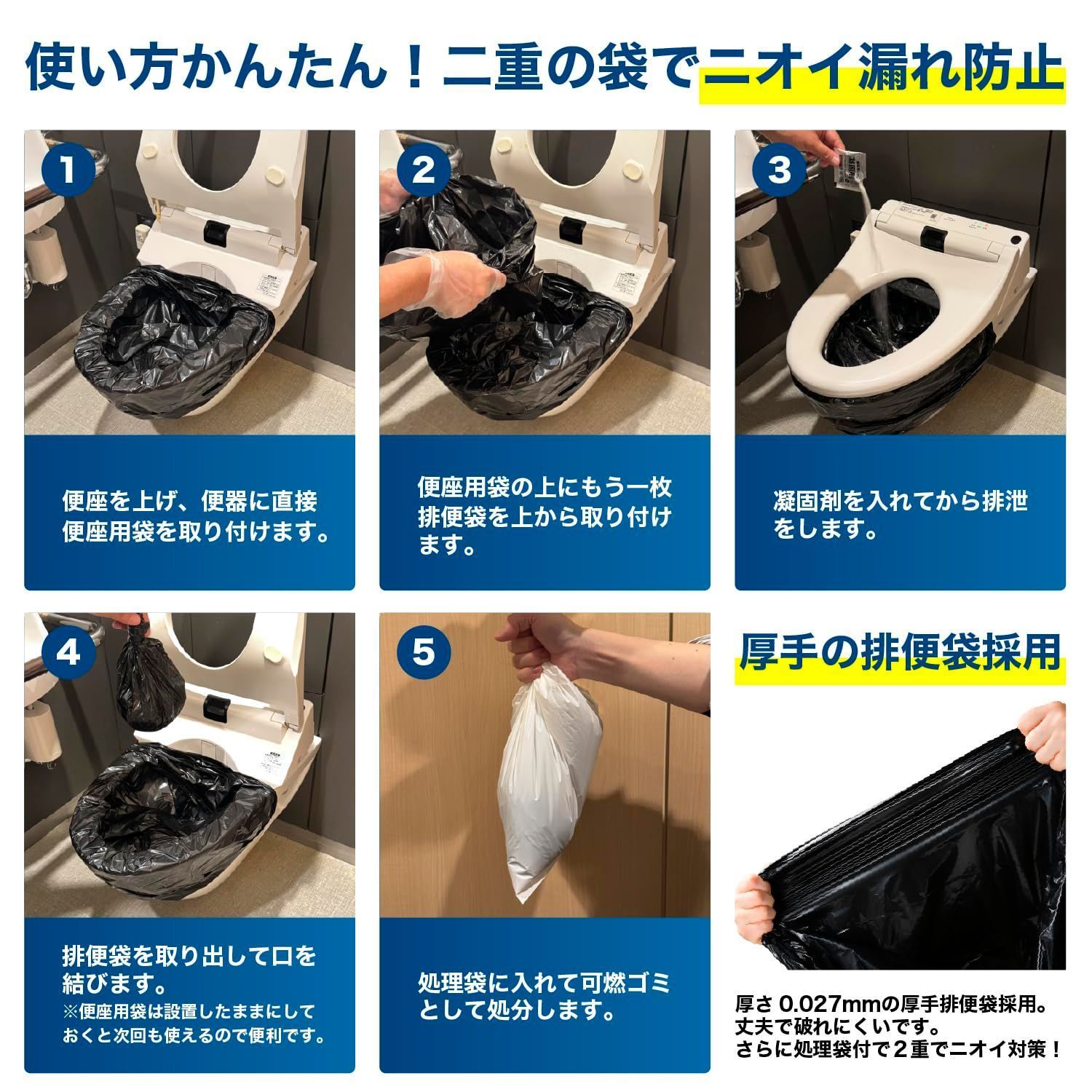 使い方かんたん！二重の袋でニオイ漏れ防止

1

便座を上げ、便器に直接便座用袋を取り付けます。

2

便座用袋の上にもう一枚排便袋を上から取り付けます。

3

凝固剤を入れてから排泄をします。

4

排便袋を取り出して口を結びます。
※便座用袋は設置したままにしておくと次回も使えるので便利です。

5

処理袋に入れて可燃ゴミとして処分します。

厚手の排便袋採用

厚さ 0.027mmの厚手排便袋採用。
丈夫で破れにくいです。
さらに処理袋付で２重でニオイ対策！