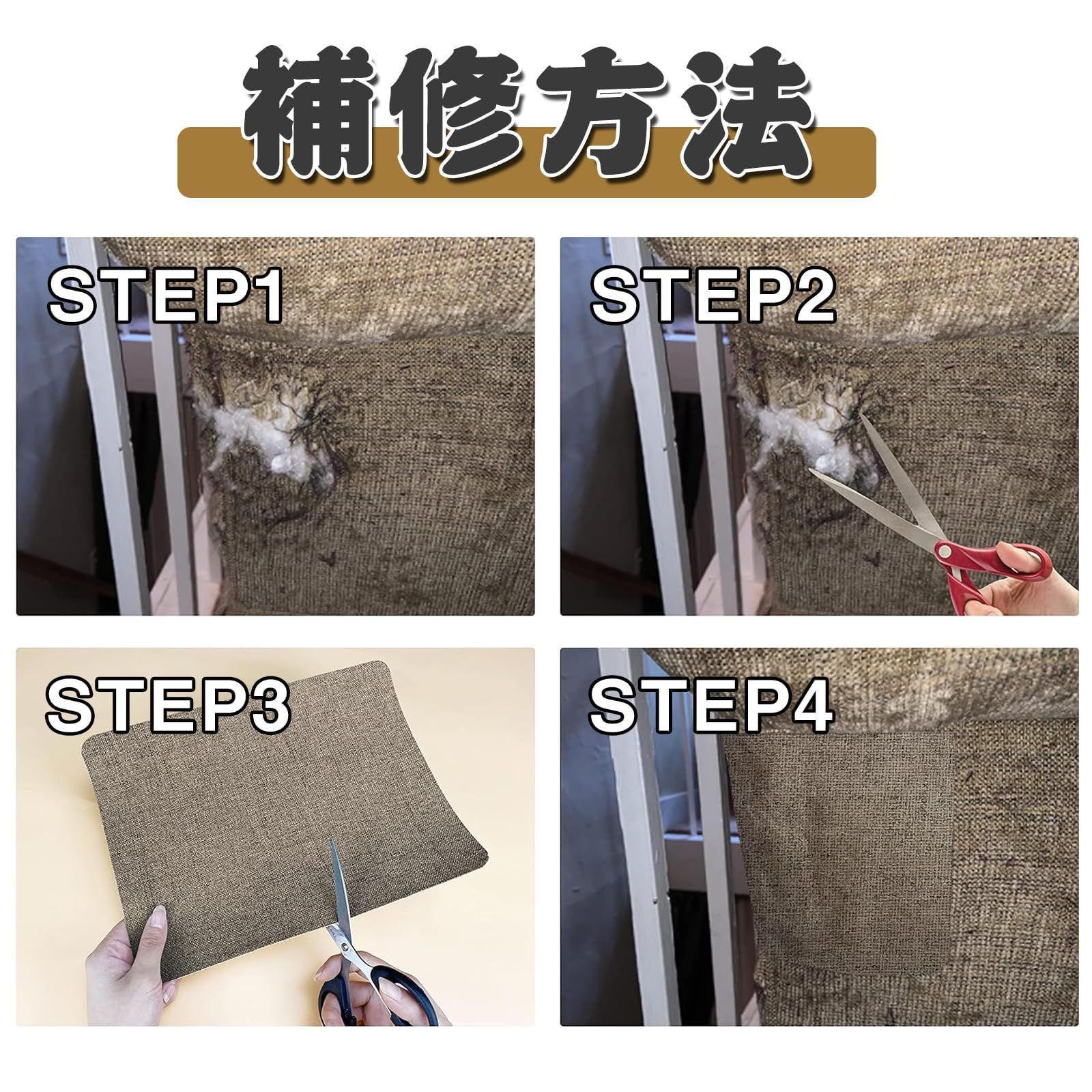 補修方法

STEP1

STEP2

STEP3

STEP4