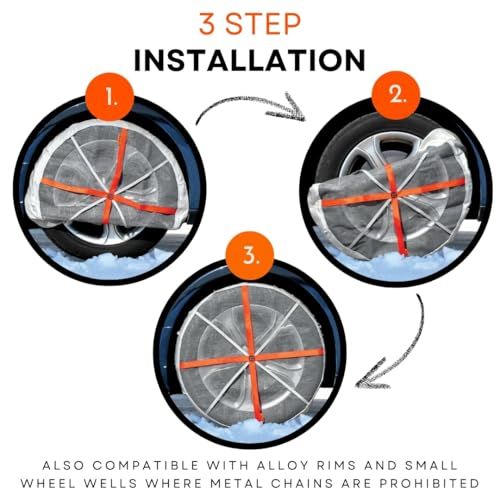 3 STEP
INSTALLATION

1.

2.

3.

ALSO COMPATIBLE WITH ALLOY RIMS AND SMALL WHEEL WELLS WHERE METAL CHAINS ARE PROHIBITED