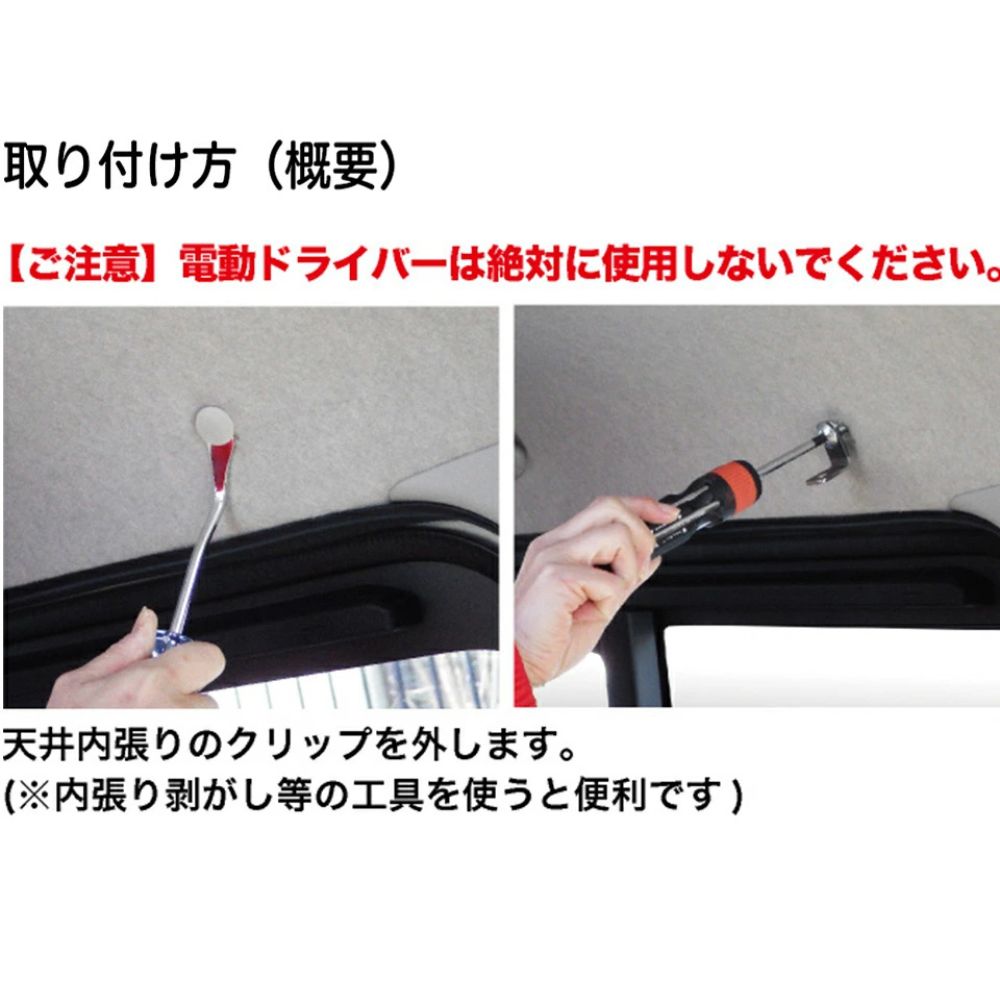 取り付け方（概要）

【ご注意】電動ドライバーは絶対に使用しないでください。

天井内張りのクリップを外します。
(※内張り剥がし等の工具を使うと便利です)