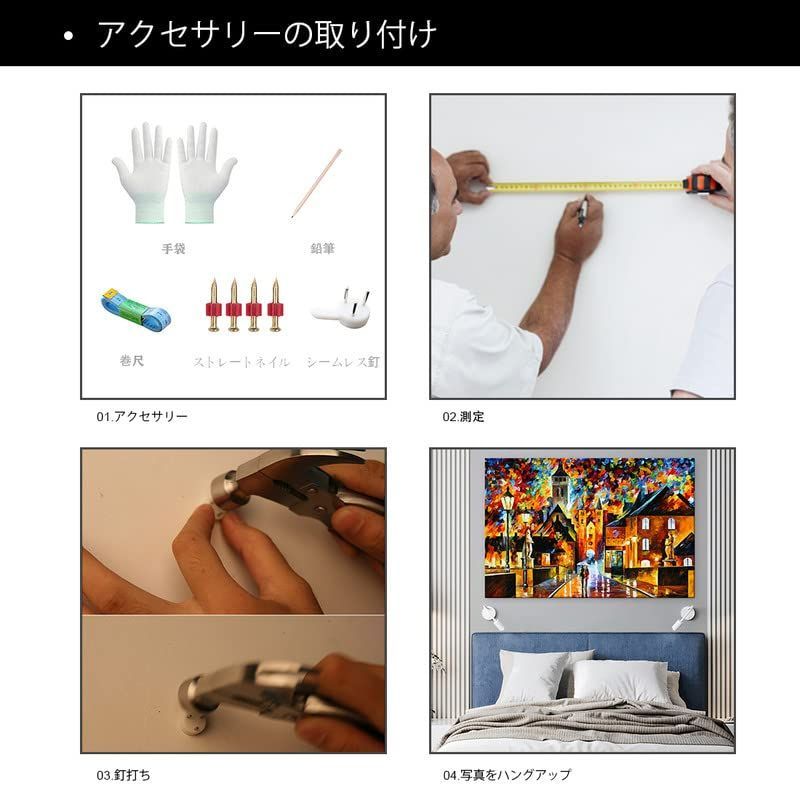 • アクセサリーの取り付け

手袋

鉛筆

巻尺

ストレートネイル

シームレス釘

01.アクセサリー

02.測定

03.釘打ち

04.写真をハングアップ