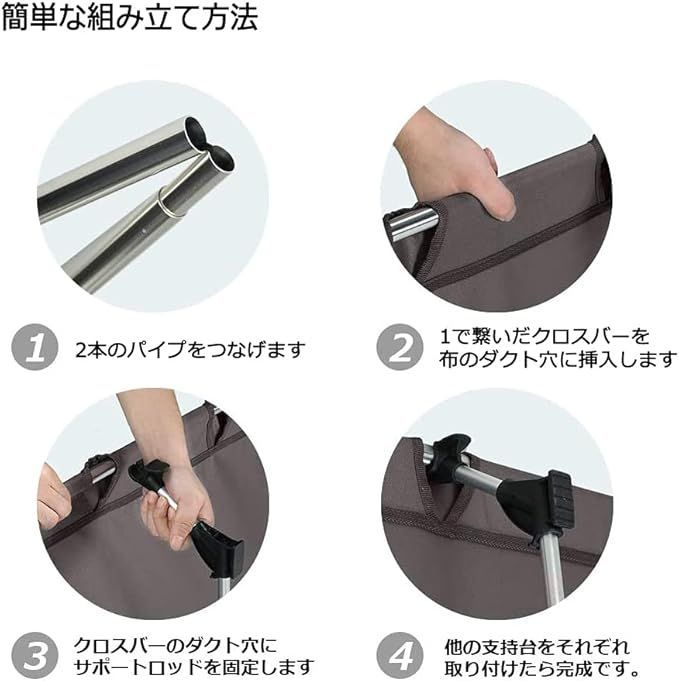 簡単な組み立て方法

1 2本のパイプをつなげます

2 1で繋いだクロスバーを布のダクト穴に挿入します

3 クロスバーのダクト穴にサポートロッドを固定します

4 他の支持台をそれぞれ取り付けたら完成です。