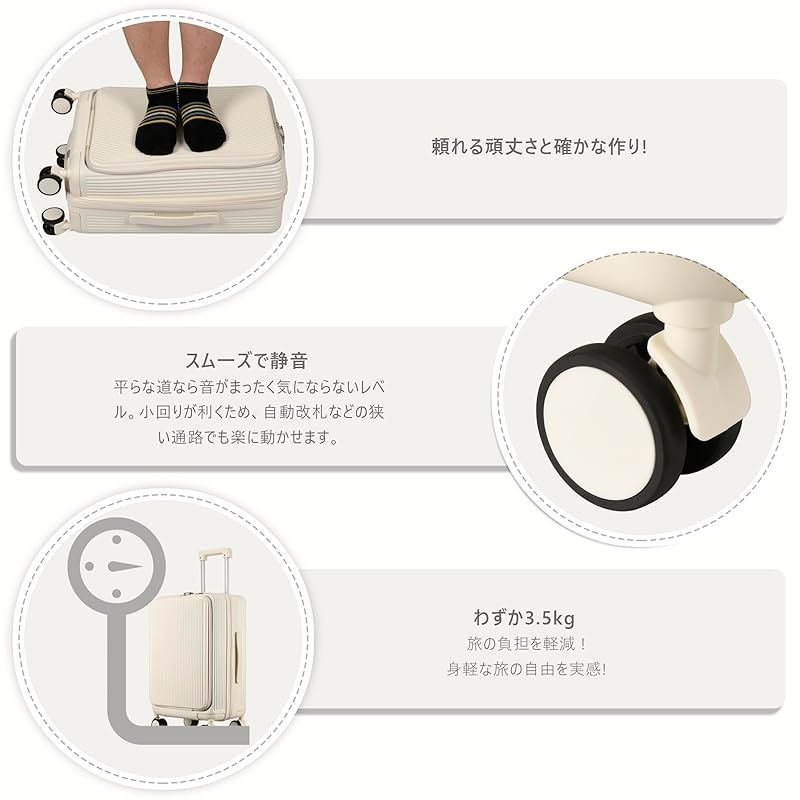 頼れる頑丈さと確かな作り!

スムーズで静音

平らな道なら音がまったく気にならないレベル。小回りが利くため、自動改札などの狭い通路でも楽に動かせます。

わずか3.5kg

旅の負担を軽減！
身軽な旅の自由を実感!