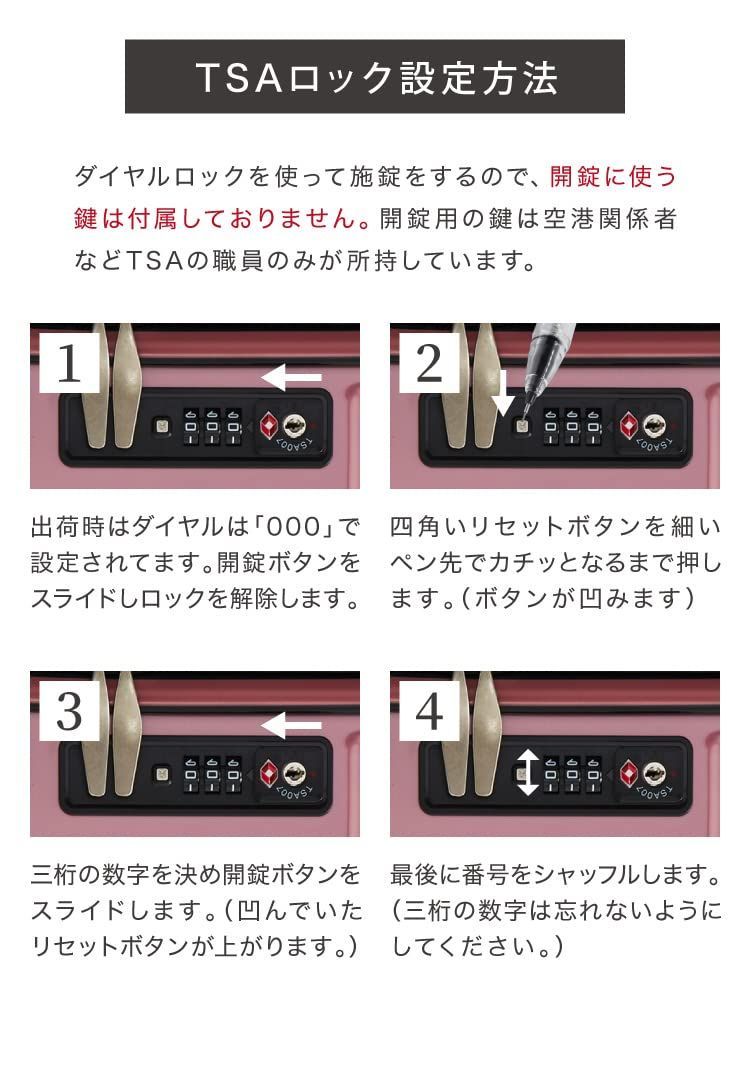 TSAロック設定方法

ダイヤルロックを使って施錠をするので、開錠に使う鍵は付属しておりません。開錠用の鍵は空港関係者などTSAの職員のみが所持しています。

1

TSA007

出荷時はダイヤルは「000」で設定されてます。開錠ボタンをスライドしロックを解除します。

2

TSA007

四角いリセットボタンを細いペン先でカチッとなるまで押します。（ボタンが凹みます）

3

TSA007

三桁の数字を決め開錠ボタンをスライドします。（凹んでいたリセットボタンが上がります。）

4

TSA007

最後に番号をシャッフルします。（三桁の数字は忘れないようにしてください。）