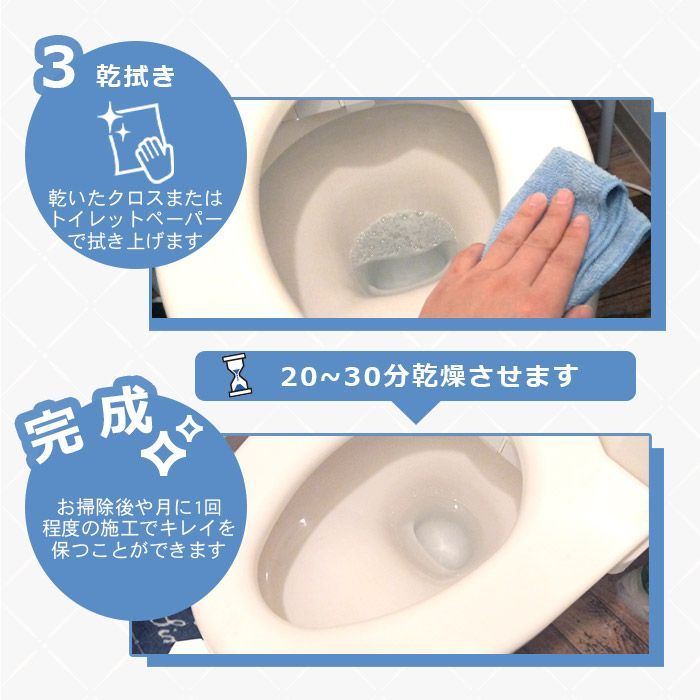 3 乾拭き

乾いたクロスまたはトイレットペーパーで拭き上げます

20~30分乾燥させます

完成

お掃除後や月に1回程度の施工でキレイを保つことができます