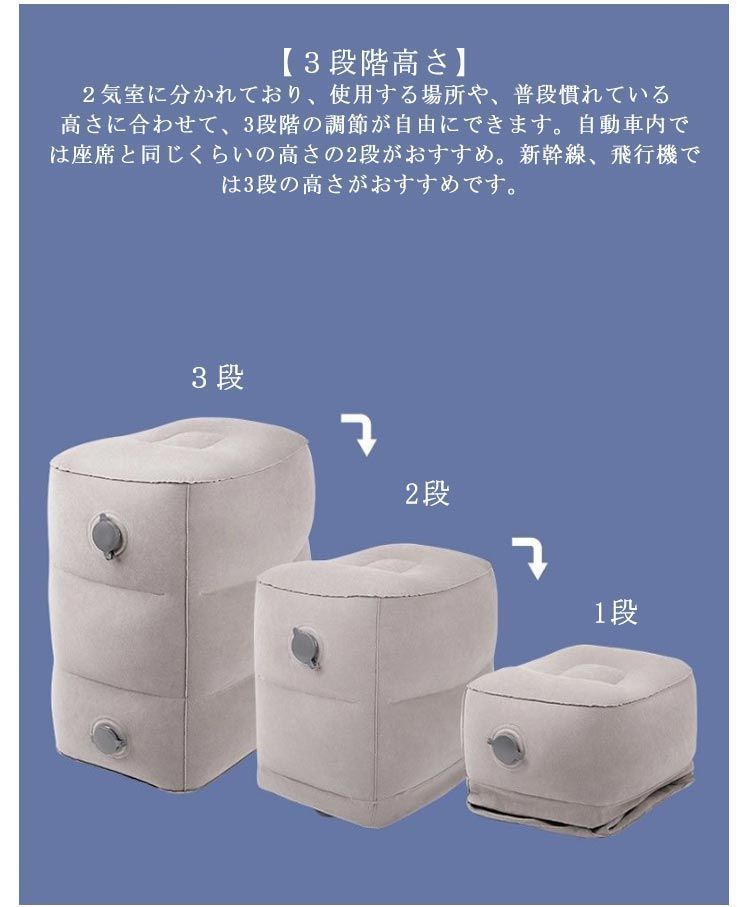 【３段階高さ】
２気室に分かれており、使用する場所や、普段慣れている高さに合わせて、3段階の調節が自由にできます。自動車内では座席と同じくらいの高さの2段がおすすめ。新幹線、飛行機では3段の高さがおすすめです。

３段

2段

1段