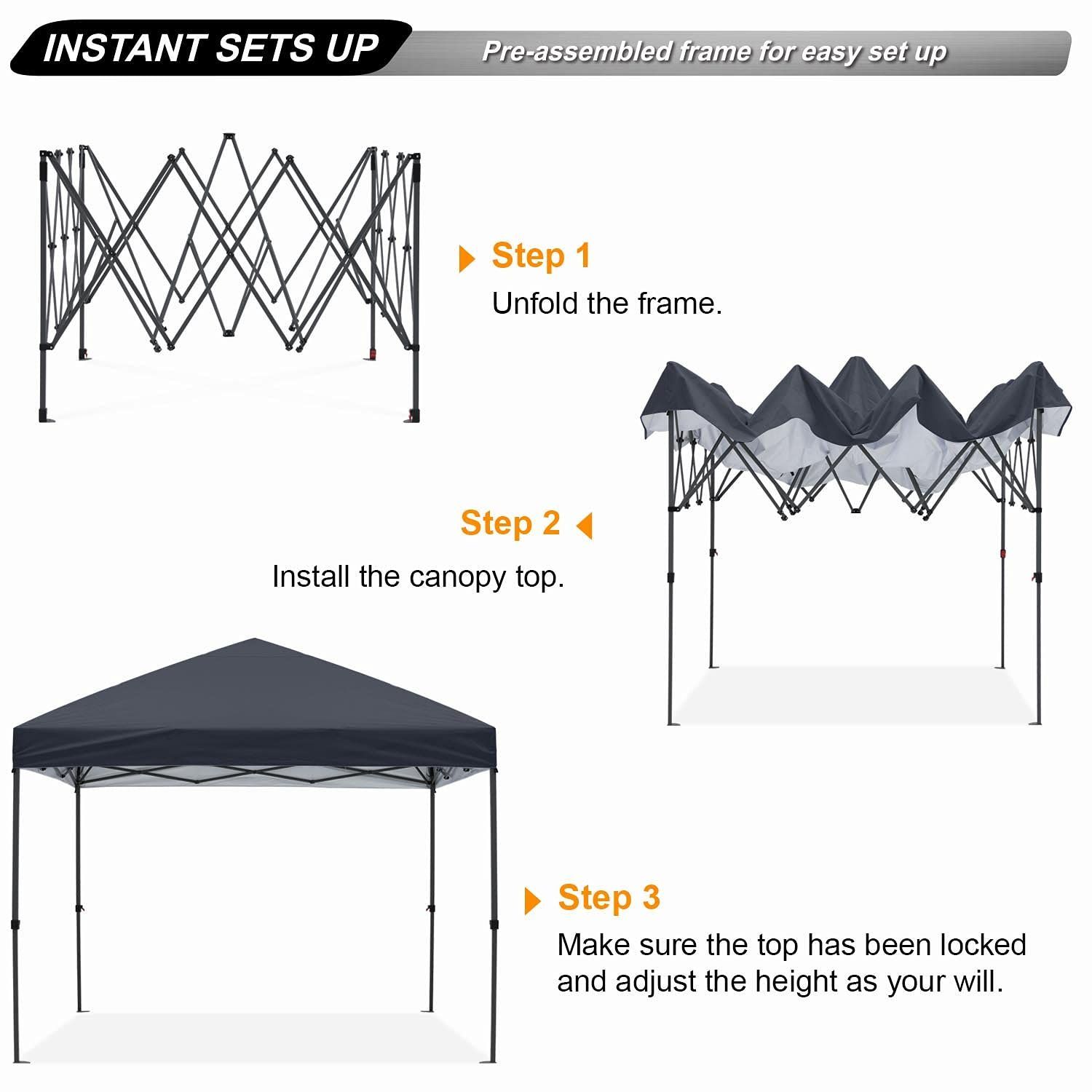 INSTANT SETS UP

Pre-assembled frame for easy set up

Step 1
Unfold the frame.

Step 2
Install the canopy top.

Step 3
Make sure the top has been locked and adjust the height as your will.