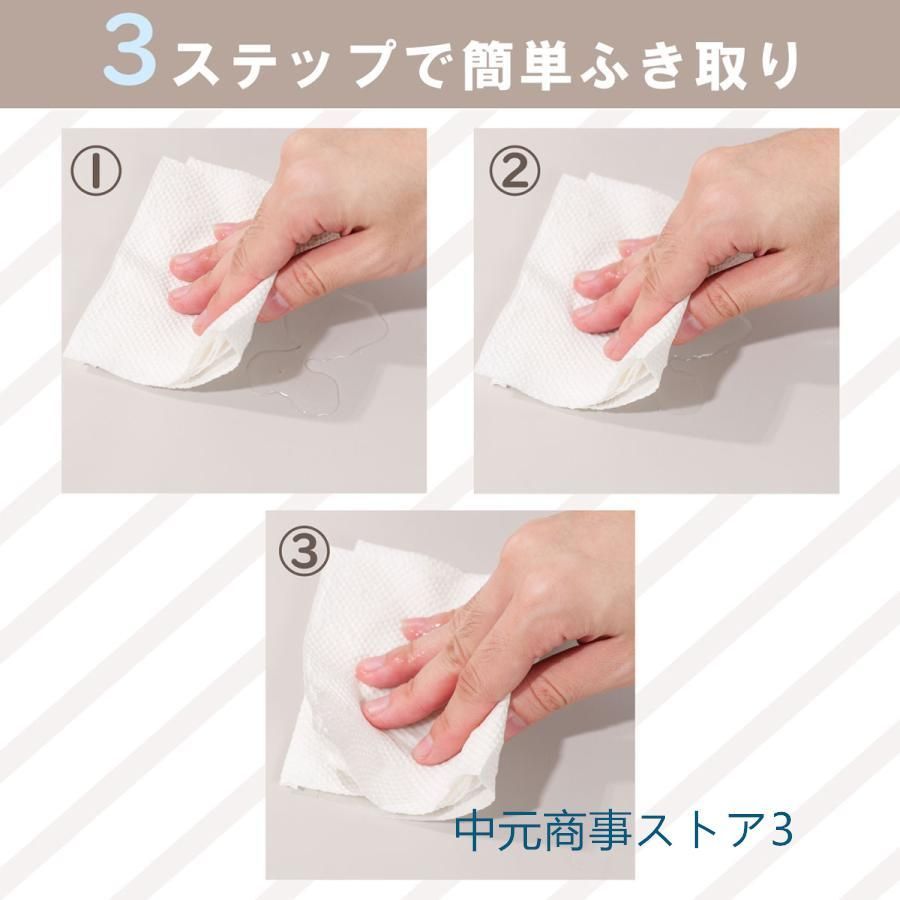 3ステップで簡単ふき取り

①

②

③

中元商事ストア3