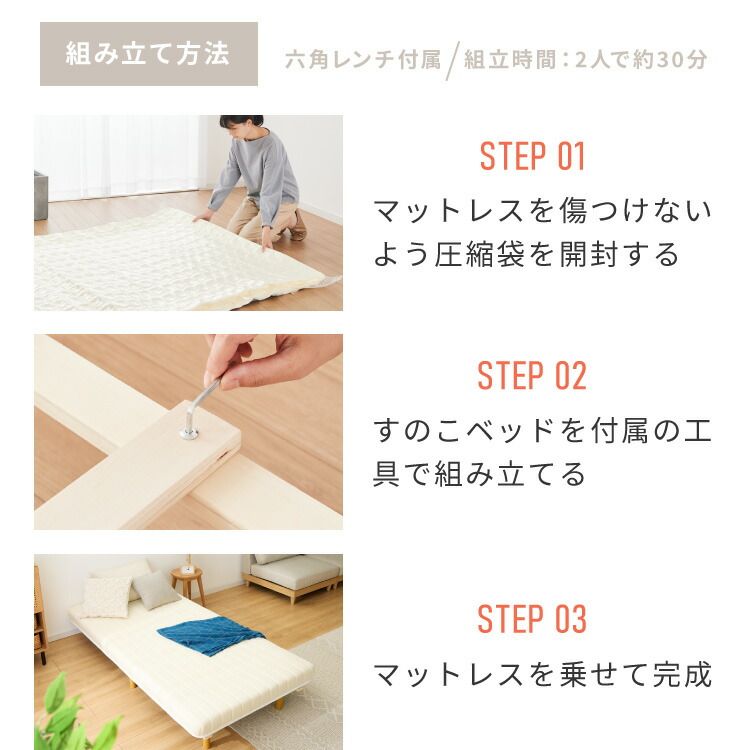 組み立て方法

六角レンチ付属／組立時間：2人で約30分

STEP 01

マットレスを傷つけないよう圧縮袋を開封する

STEP 02

すのこベッドを付属の工具で組み立てる

STEP 03

マットレスを乗せて完成