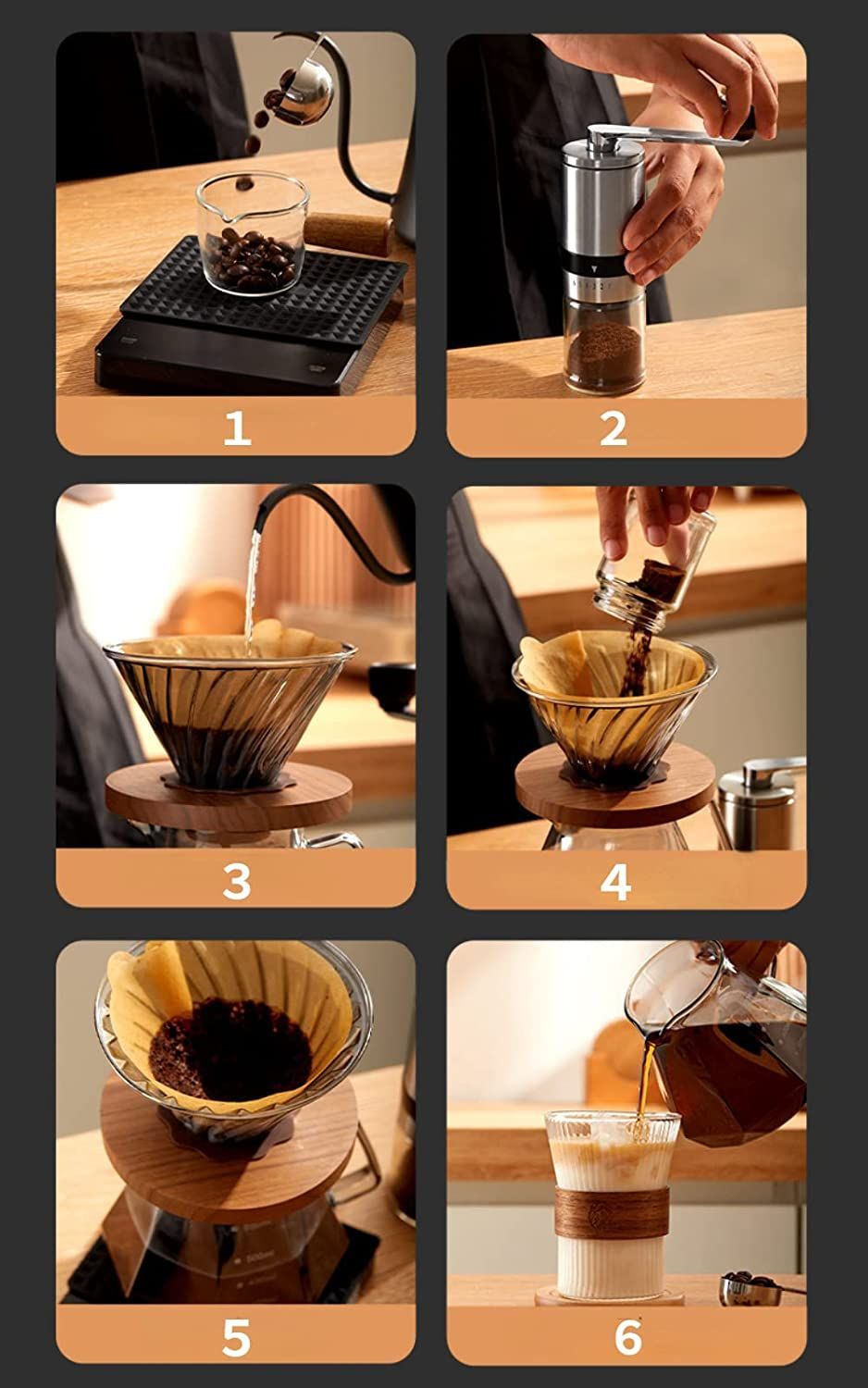 1

2

3

4

5

6