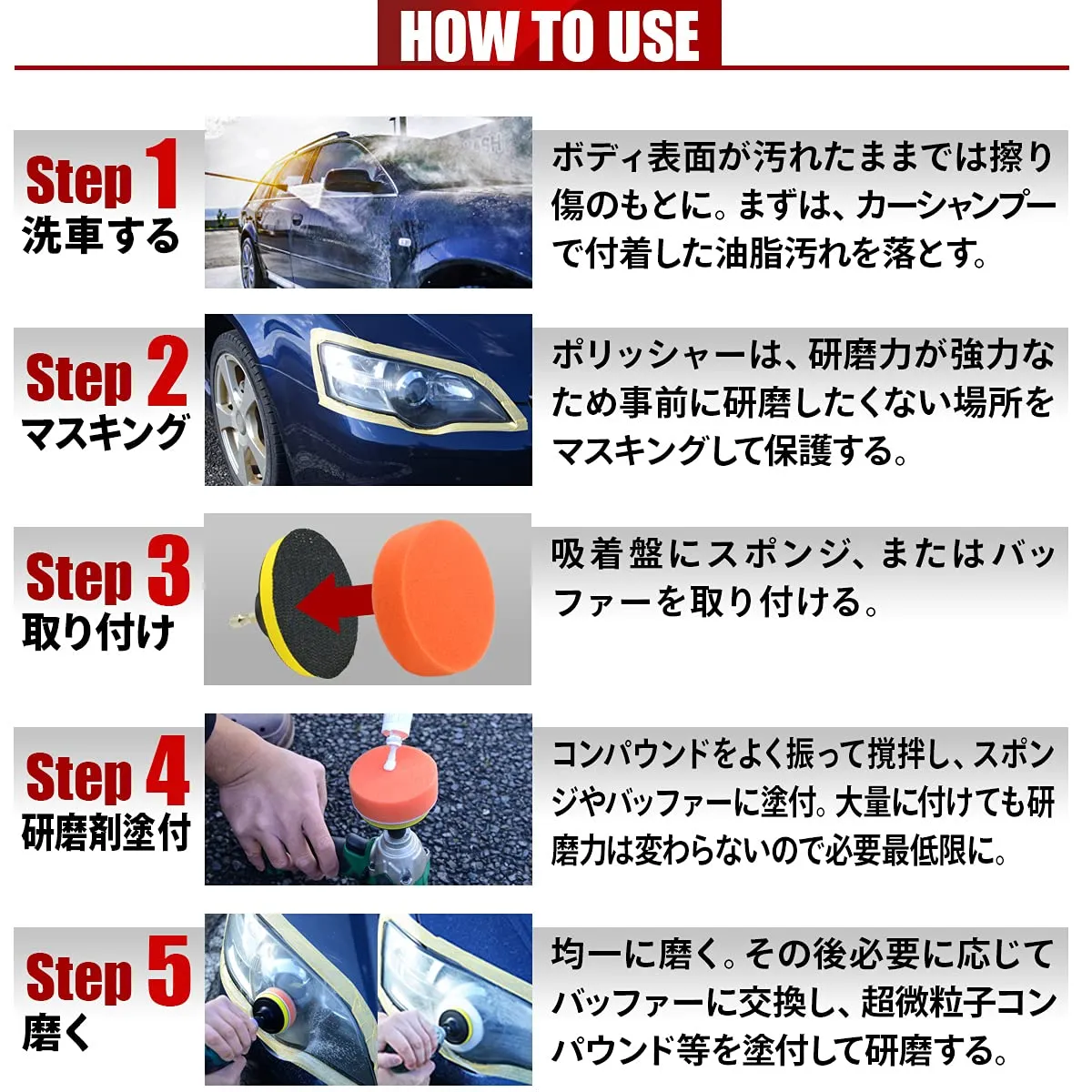 HOW TO USE

Step 1
洗車する

ボディ表面が汚れたままでは擦り傷のもとに。まずは、カーシャンプーで付着した油脂汚れを落とす。

Step 2
マスキング

ポリッシャーは、研磨力が強力なため事前に研磨したくない場所をマスキングして保護する。

Step 3
取り付け

吸着盤にスポンジ、またはバッファーを取り付ける。

Step 4
研磨剤塗付

コンパウンドをよく振って撹拌し、スポンジやバッファーに塗付。大量に付けても研磨力は変わらないので必要最低限に。

Step 5
磨く

均一に磨く。その後必要に応じてバッファーに交換し、超微粒子コンパウンド等を塗付して研磨する。