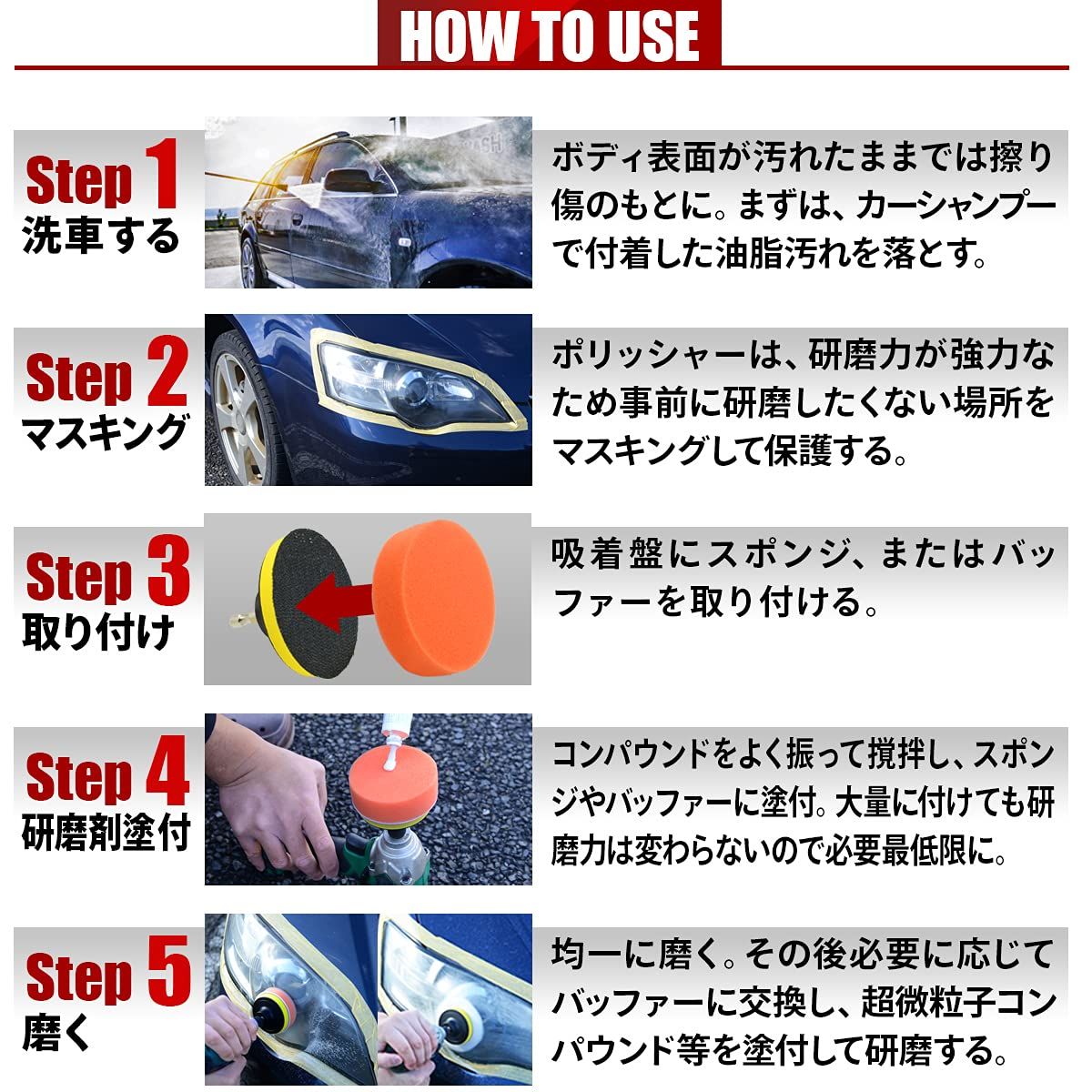 HOW TO USE

Step 1
洗車する

ボディ表面が汚れたままでは擦り傷のもとに。まずは、カーシャンプーで付着した油脂汚れを落とす。

Step 2
マスキング

ポリッシャーは、研磨力が強力なため事前に研磨したくない場所をマスキングして保護する。

Step 3
取り付け

吸着盤にスポンジ、またはバッファーを取り付ける。

Step 4
研磨剤塗付

コンパウンドをよく振って撹拌し、スポンジやバッファーに塗付。大量に付けても研磨力は変わらないので必要最低限に。

Step 5
磨く

均一に磨く。その後必要に応じてバッファーに交換し、超微粒子コンパウンド等を塗付して研磨する。