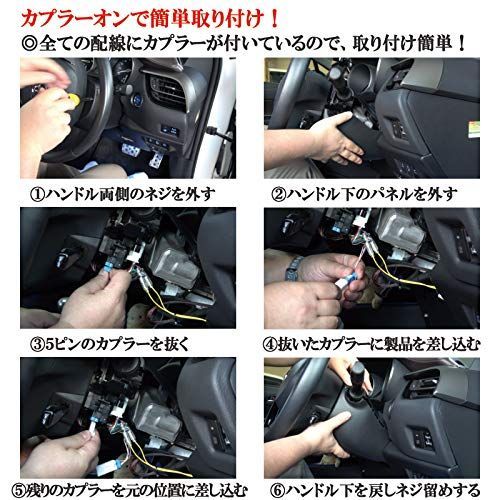 カプラーオンで簡単取り付け！
◎全ての配線にカプラーが付いているので、取り付け簡単！

①ハンドル両側のネジを外す

②ハンドル下のパネルを外す

③5ピンのカプラーを抜く

④抜いたカプラーに製品を差し込む

⑤残りのカプラーを元の位置に差し込む

⑥ハンドル下を戻しネジ留めする