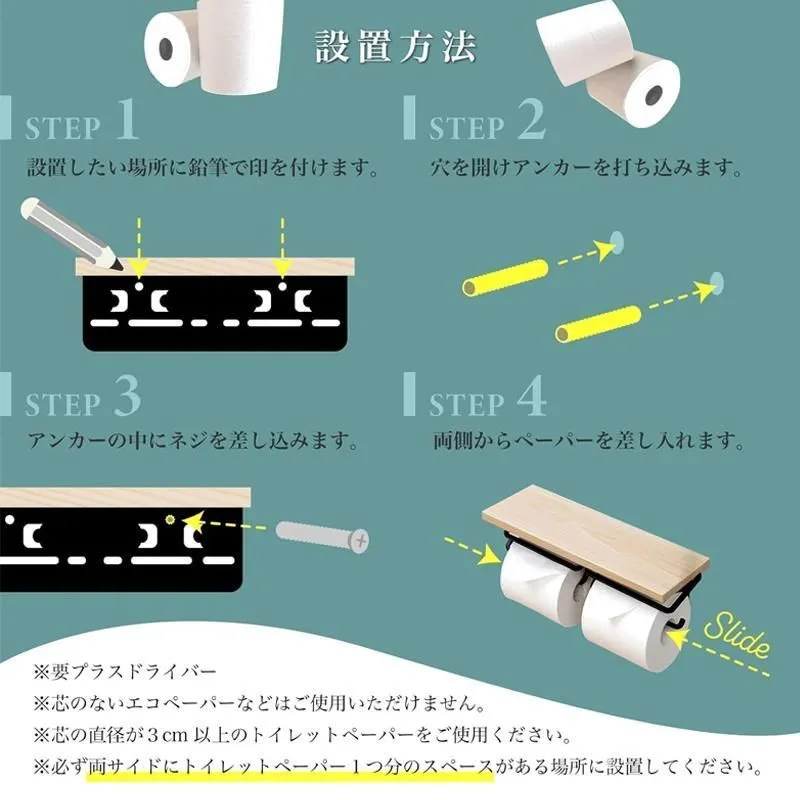 設置方法

STEP 1
設置したい場所に鉛筆で印を付けます。

STEP 2
穴を開けアンカーを打ち込みます。

STEP 3
アンカーの中にネジを差し込みます。

STEP 4
両側からペーパーを差し入れます。

Slide

※要プラスドライバー
※芯のないエコペーパーなどはご使用いただけません。
※芯の直径が３cm 以上のトイレットペーパーをご使用ください。
※必ず両サイドにトイレットペーパー１つ分のスペースがある場所に設置してください。