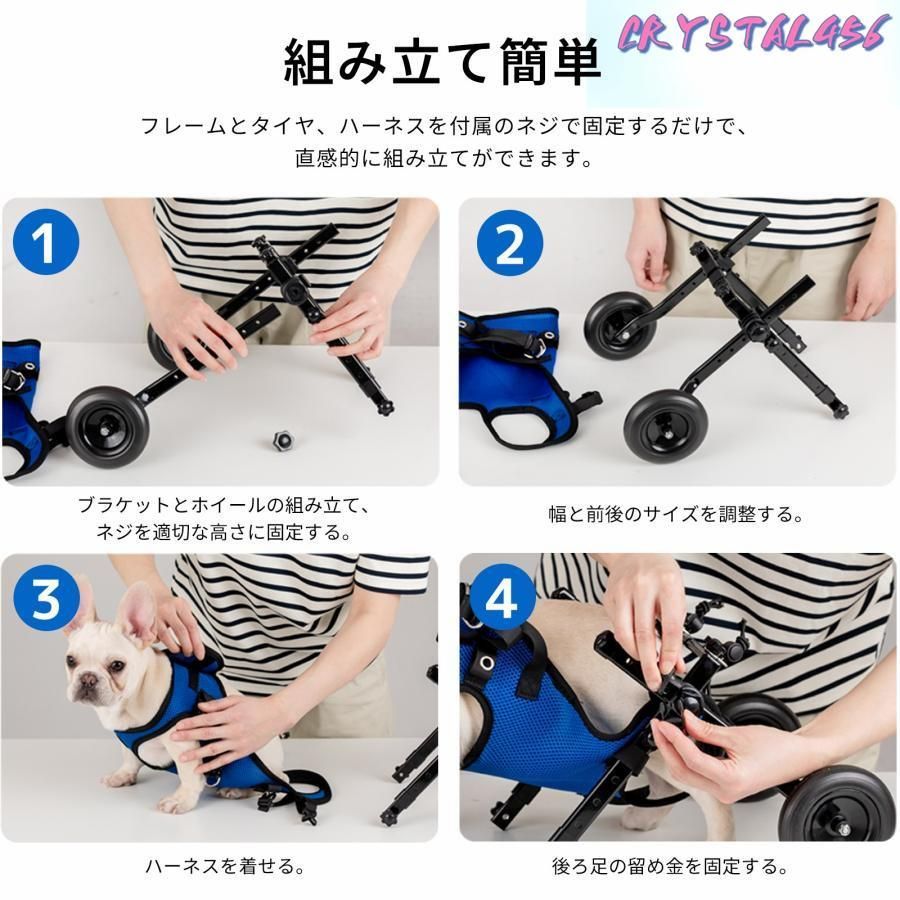 CRYSTAL456

組み立て簡単

フレームとタイヤ、ハーネスを付属のネジで固定するだけで、直感的に組み立てができます。

1

ブラケットとホイールの組み立て、ネジを適切な高さに固定する。

2

幅と前後のサイズを調整する。

3

ハーネスを着せる。

4

後ろ足の留め金を固定する。