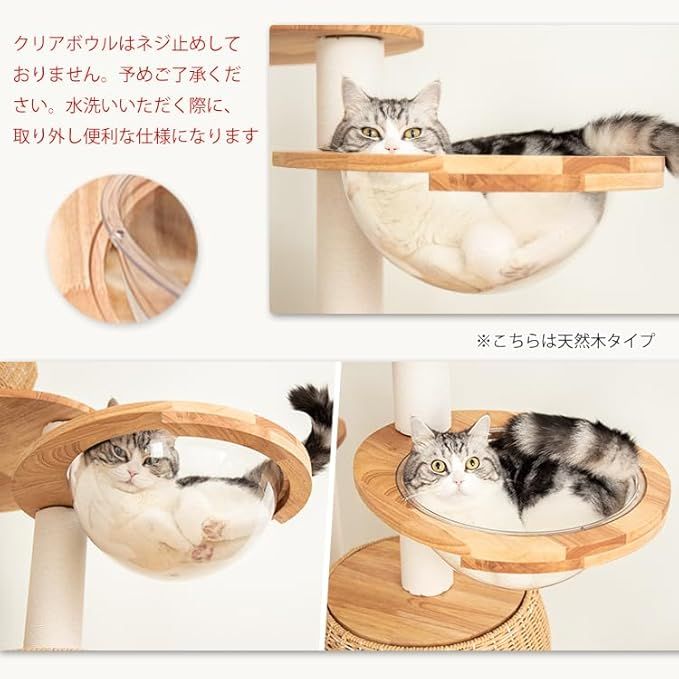 クリアボウルはネジ止めしておりません。予めご了承ください。水洗いいただく際に、取り外し便利な仕様になります

※こちらは天然木タイプ