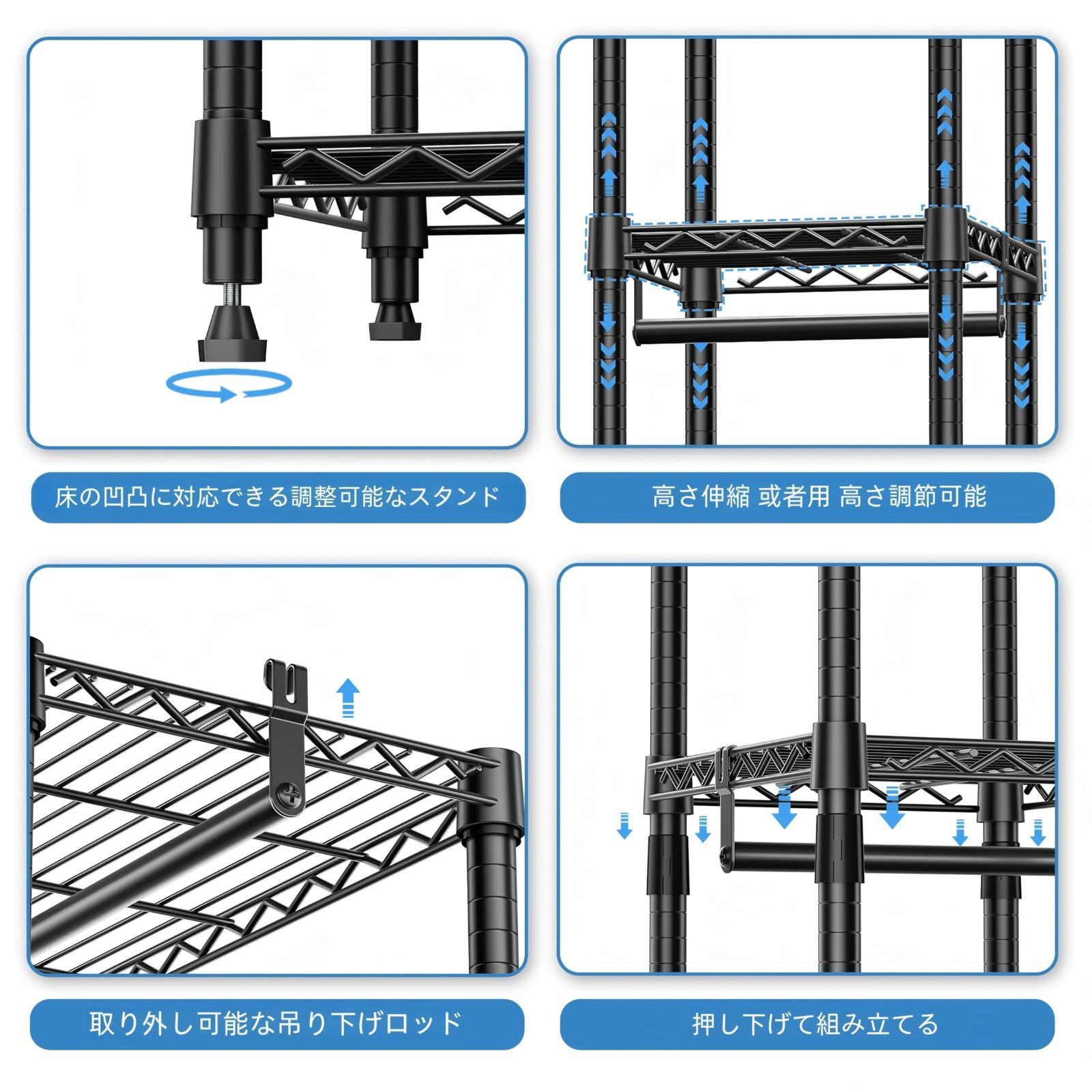 床の凹凸に対応できる調整可能なスタンド

高さ伸縮 或者用 高さ調節可能

取り外し可能な吊り下げロッド

押し下げて組み立てる