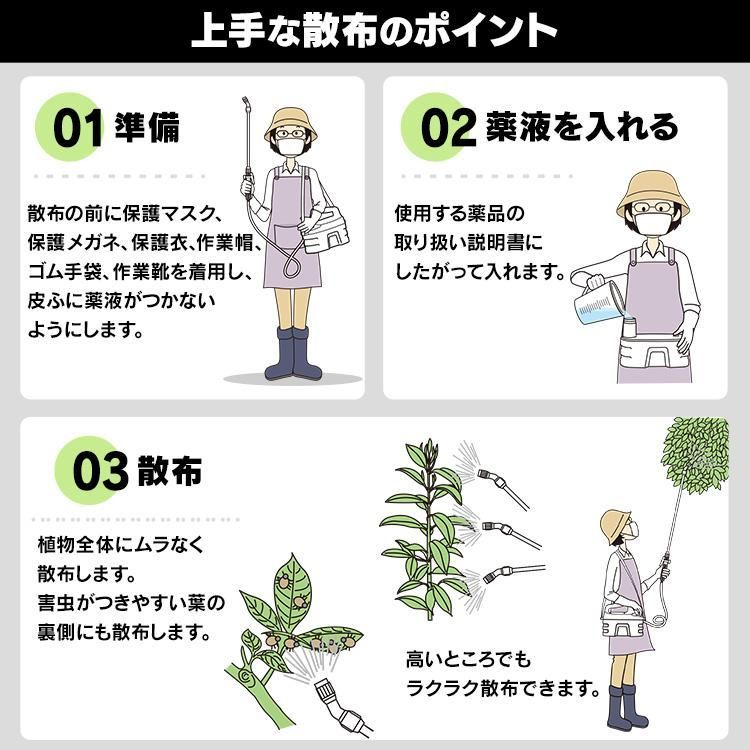 上手な散布のポイント

01 準備

散布の前に保護マスク、保護メガネ、保護衣、作業帽、ゴム手袋、作業靴を着用し、皮ふに薬液がつかないようにします。

02 薬液を入れる

使用する薬品の取り扱い説明書にしたがって入れます。

03 散布

植物全体にムラなく散布します。
害虫がつきやすい葉の裏側にも散布します。

高いところでもラクラク散布できます。