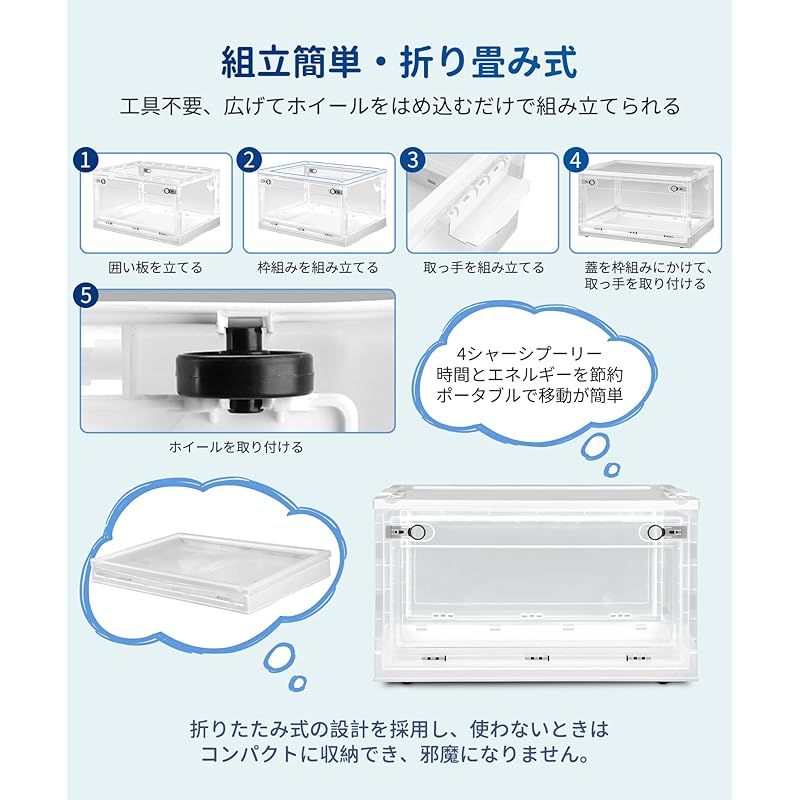 組立簡単・折り畳み式

工具不要、広げてホイールをはめ込むだけで組み立てられる

1
囲い板を立てる

2
枠組みを組み立てる

3
取っ手を組み立てる

4
蓋を枠組みにかけて、取っ手を取り付ける

5
ホイールを取り付ける

4シャーシプーリー
時間とエネルギーを節約
ポータブルで移動が簡単

折りたたみ式の設計を採用し、使わないときはコンパクトに収納でき、邪魔になりません。