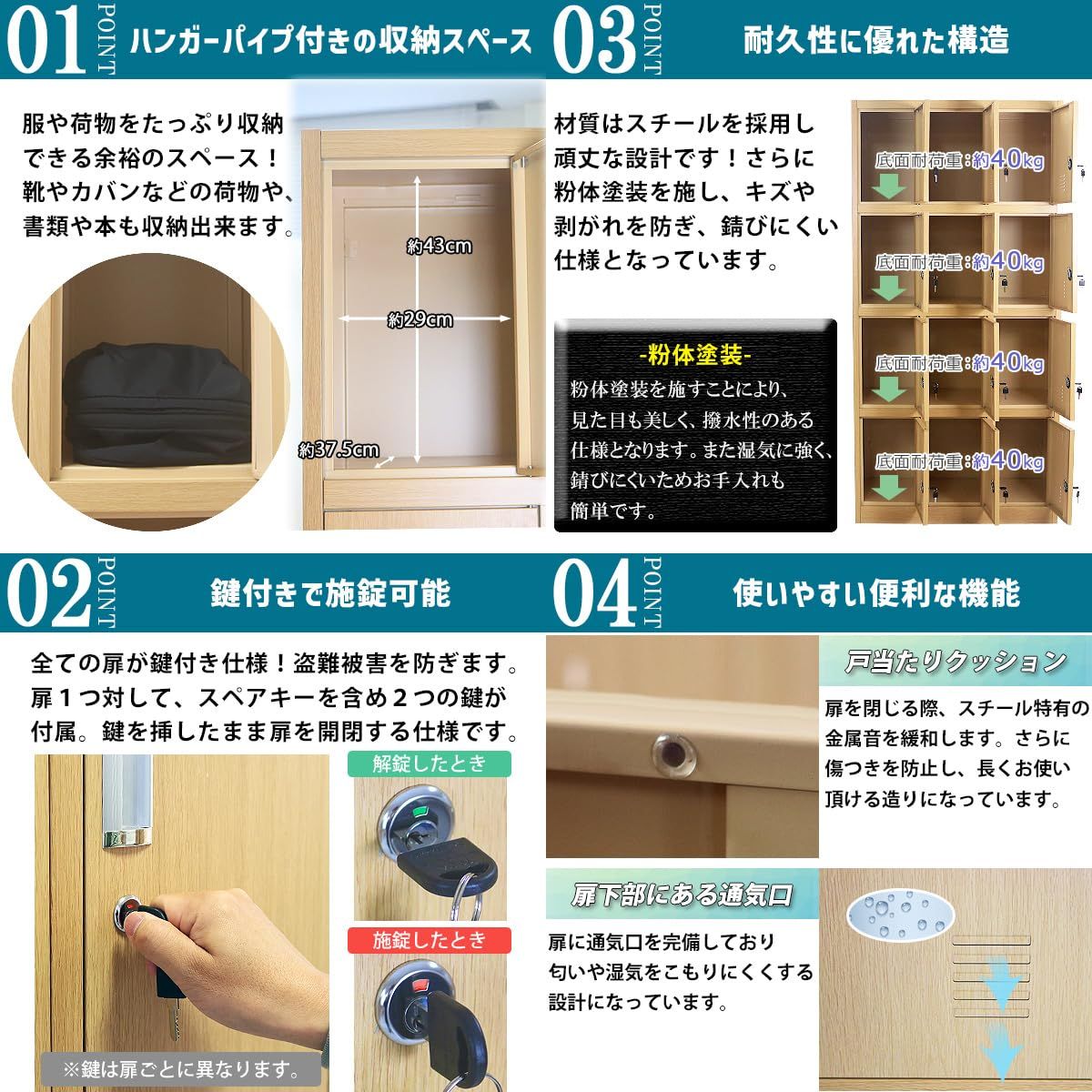 01 POINT ハンガーパイプ付きの収納スペース

服や荷物をたっぷり収納できる余裕のスペース！靴やカバンなどの荷物や、書類や本も収納出来ます。

約43cm

約29cm

約37.5cm

03 POINT 耐久性に優れた構造

材質はスチールを採用し頑丈な設計です！さらに粉体塗装を施し、キズや剥がれを防ぎ、錆びにくい仕様となっています。

-粉体塗装-

粉体塗装を施すことにより、見た目も美しく、撥水性のある仕様となります。また湿気に強く、錆びにくいためお手入れも簡単です。

底面耐荷重：約40kg

底面耐荷重：約40kg

底面耐荷重：約40kg

底面耐荷重：約40kg

02 POINT 鍵付きで施錠可能

全ての扉が鍵付き仕様！盗難被害を防ぎます。扉１つ対して、スペアキーを含め２つの鍵が付属。鍵を挿したまま扉を開閉する仕様です。

解錠したとき

施錠したとき

※鍵は扉ごとに異なります。

04 POINT 使いやすい便利な機能

戸当たりクッション

扉を閉じる際、スチール特有の金属音を緩和します。さらに傷つきを防止し、長くお使い頂ける造りになっています。

扉下部にある通気口

扉に通気口を完備しており匂いや湿気をこもりにくくする設計になっています。