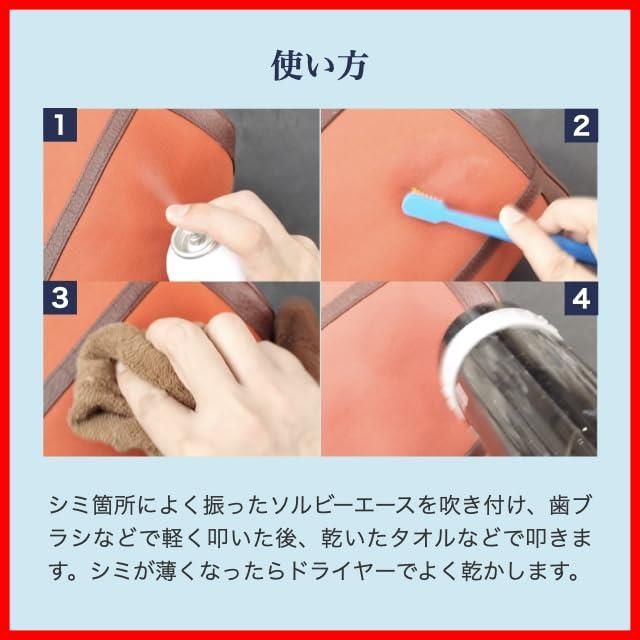 使い方

1

2

3

4

シミ箇所によく振ったソルビーエースを吹き付け、歯ブラシなどで軽く叩いた後、乾いたタオルなどで叩きます。シミが薄くなったらドライヤーでよく乾かします。