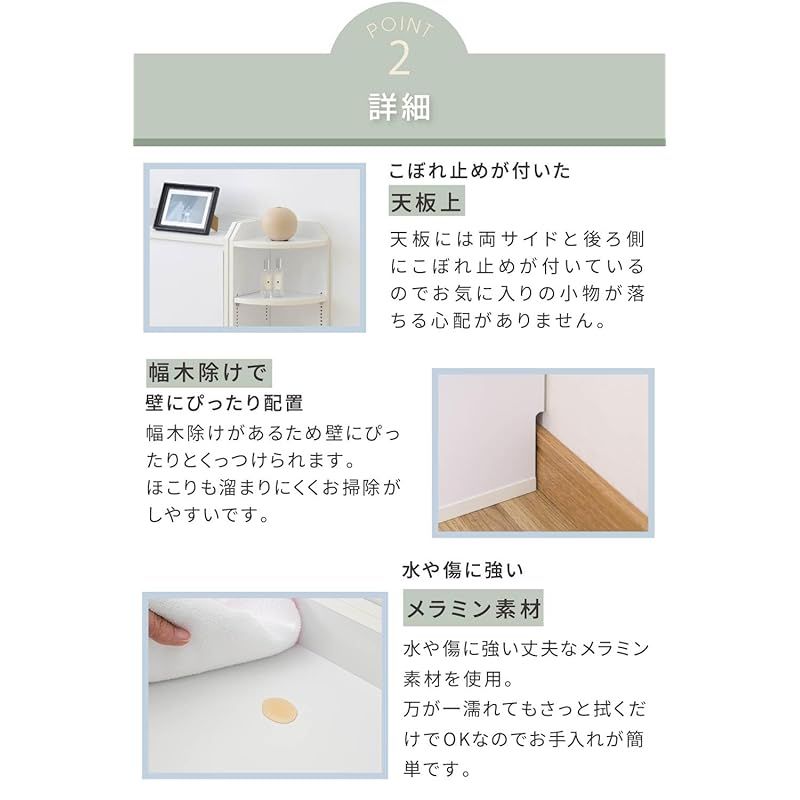 POINT
2
詳細

こぼれ止めが付いた
天板上
天板には両サイドと後ろ側にこぼれ止めが付いているのでお気に入りの小物が落ちる心配がありません。

幅木除けで
壁にぴったり配置
幅木除けがあるため壁にぴったりとくっつけられます。
ほこりも溜まりにくくお掃除がしやすいです。

水や傷に強い
メラミン素材
水や傷に強い丈夫なメラミン素材を使用。
万が一濡れてもさっと拭くだけでOKなのでお手入れが簡単です。