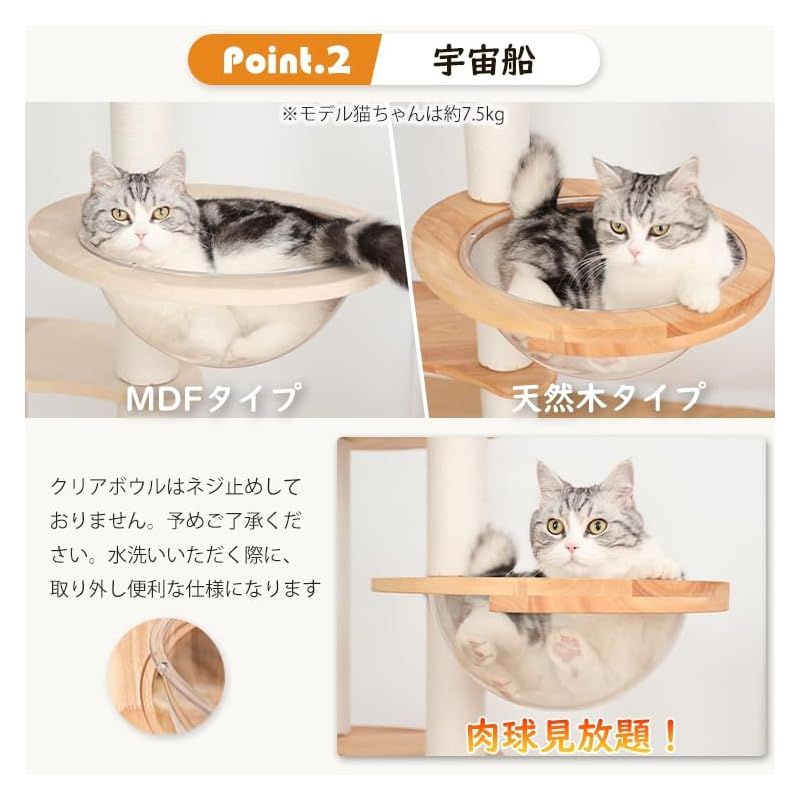 Point.2 宇宙船

※モデル猫ちゃんは約7.5kg

MDFタイプ

天然木タイプ

クリアボウルはネジ止めしておりません。予めご了承ください。水洗いいただく際に、取り外し便利な仕様になります

肉球見放題！