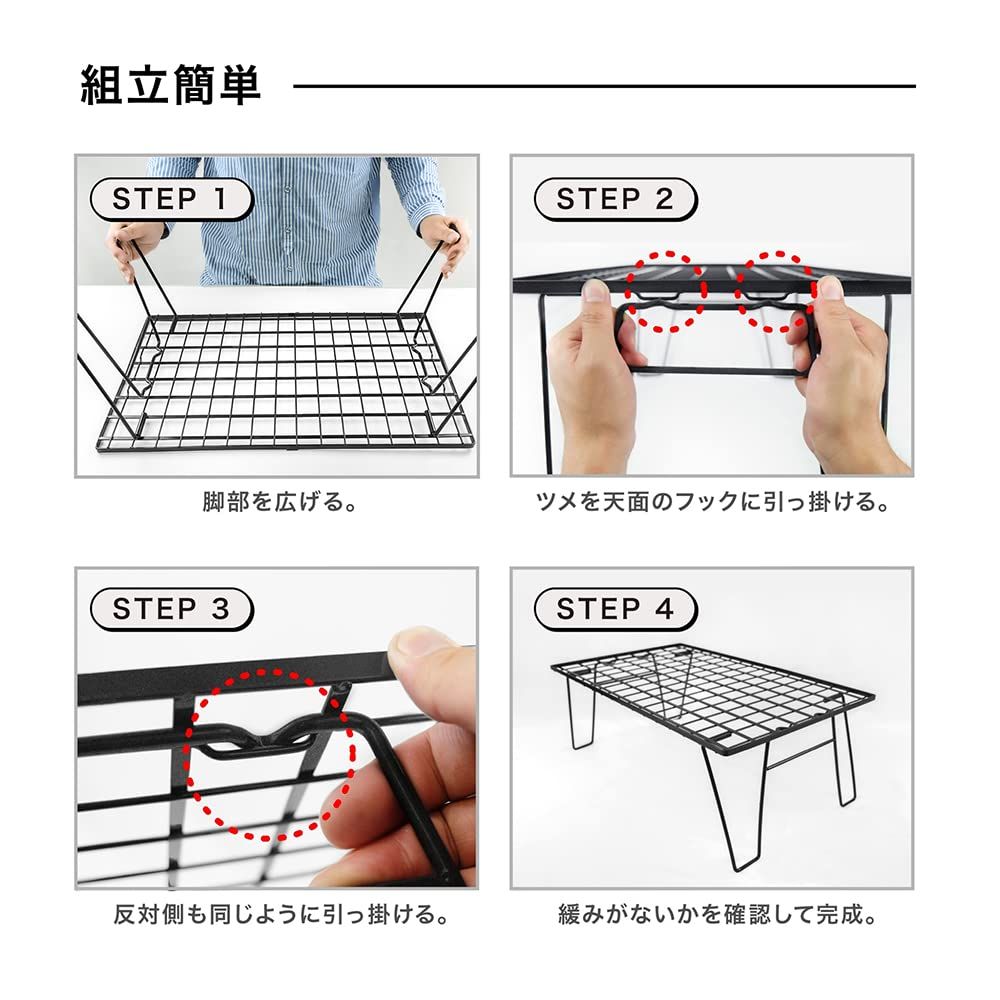 組立簡単

STEP 1

脚部を広げる。

STEP 2

ツメを天面のフックに引っ掛ける。

STEP 3

反対側も同じように引っ掛ける。

STEP 4

緩みがないかを確認して完成。